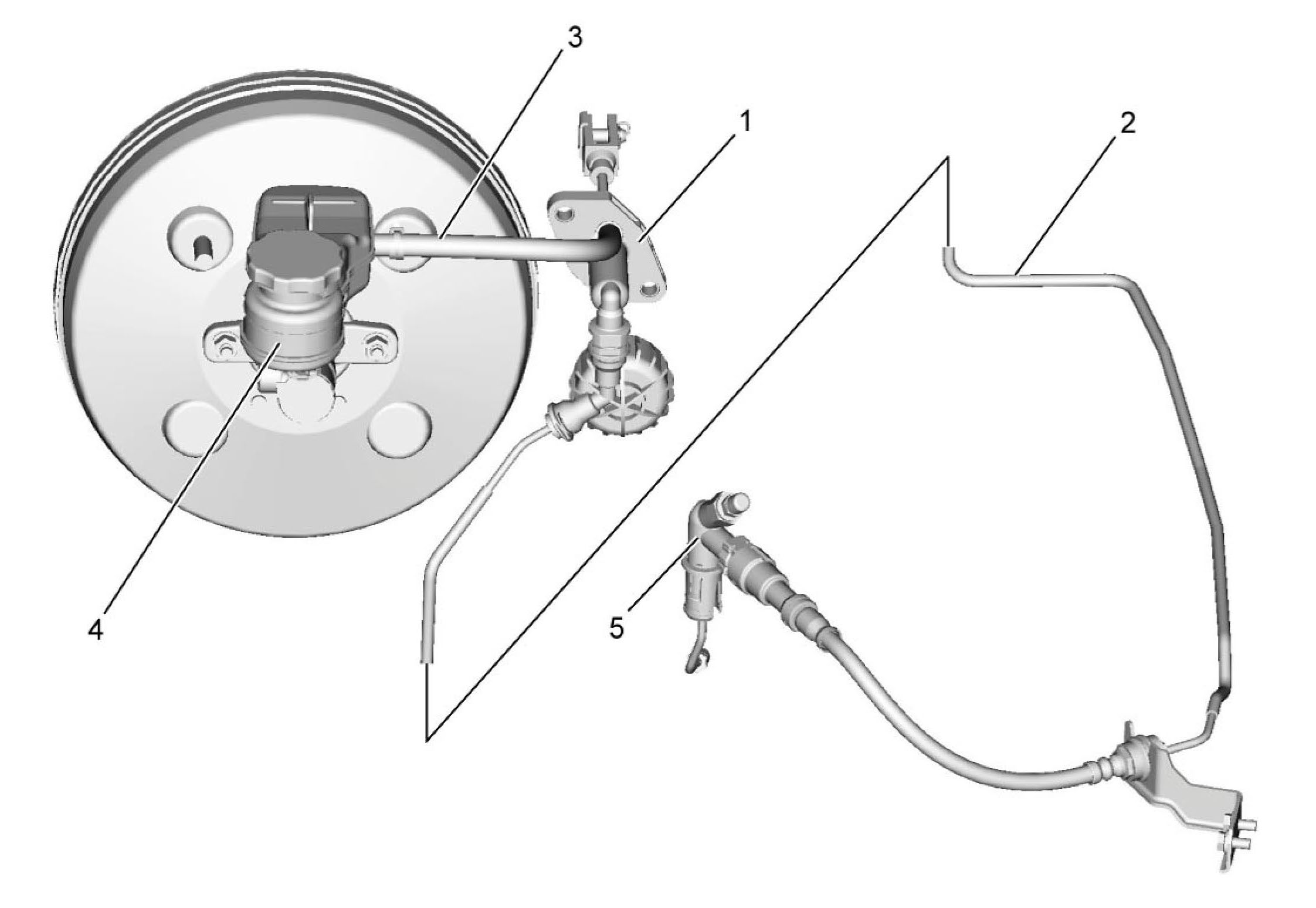 3
1
2
4
5