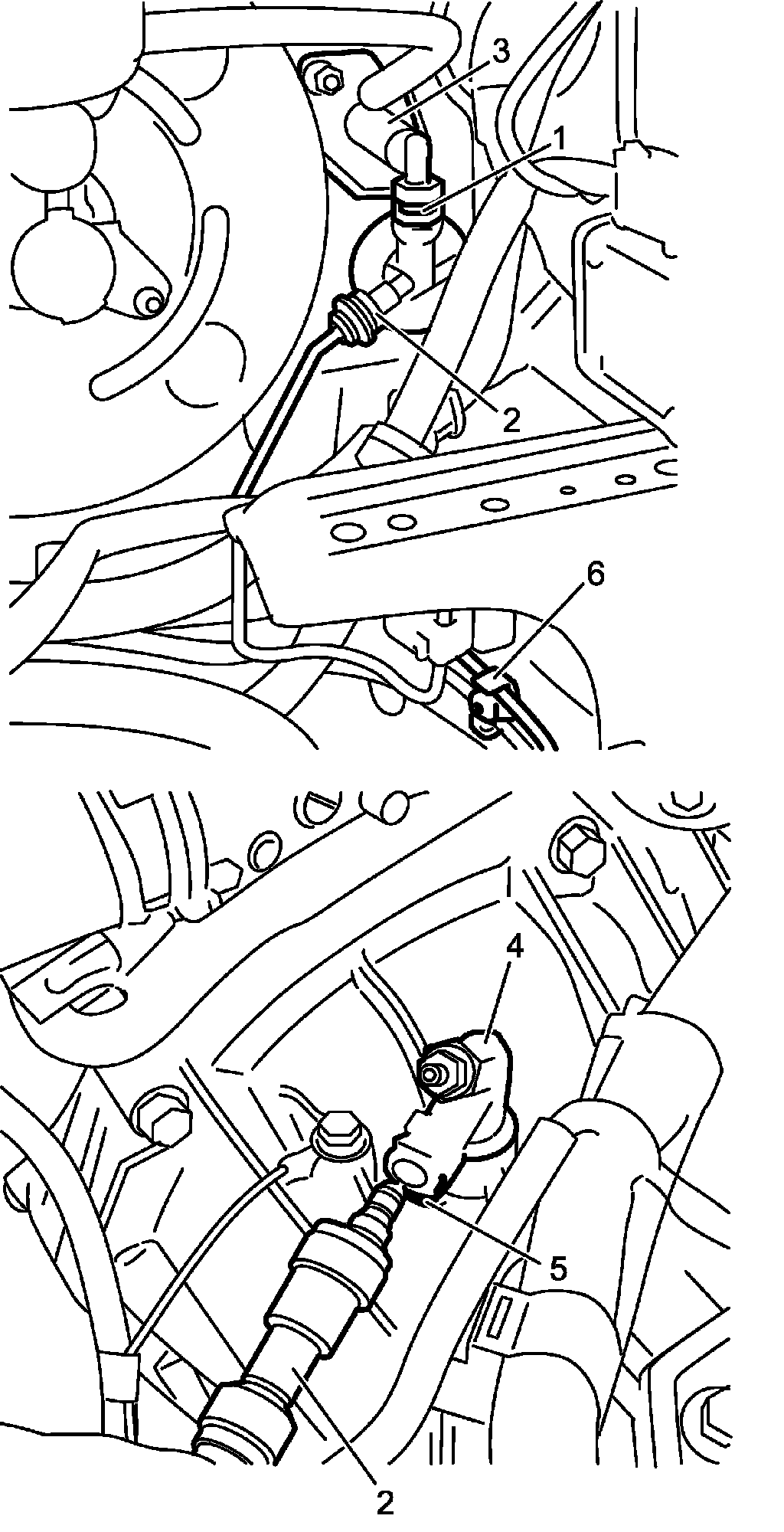 3
1
2
6
4
5
2