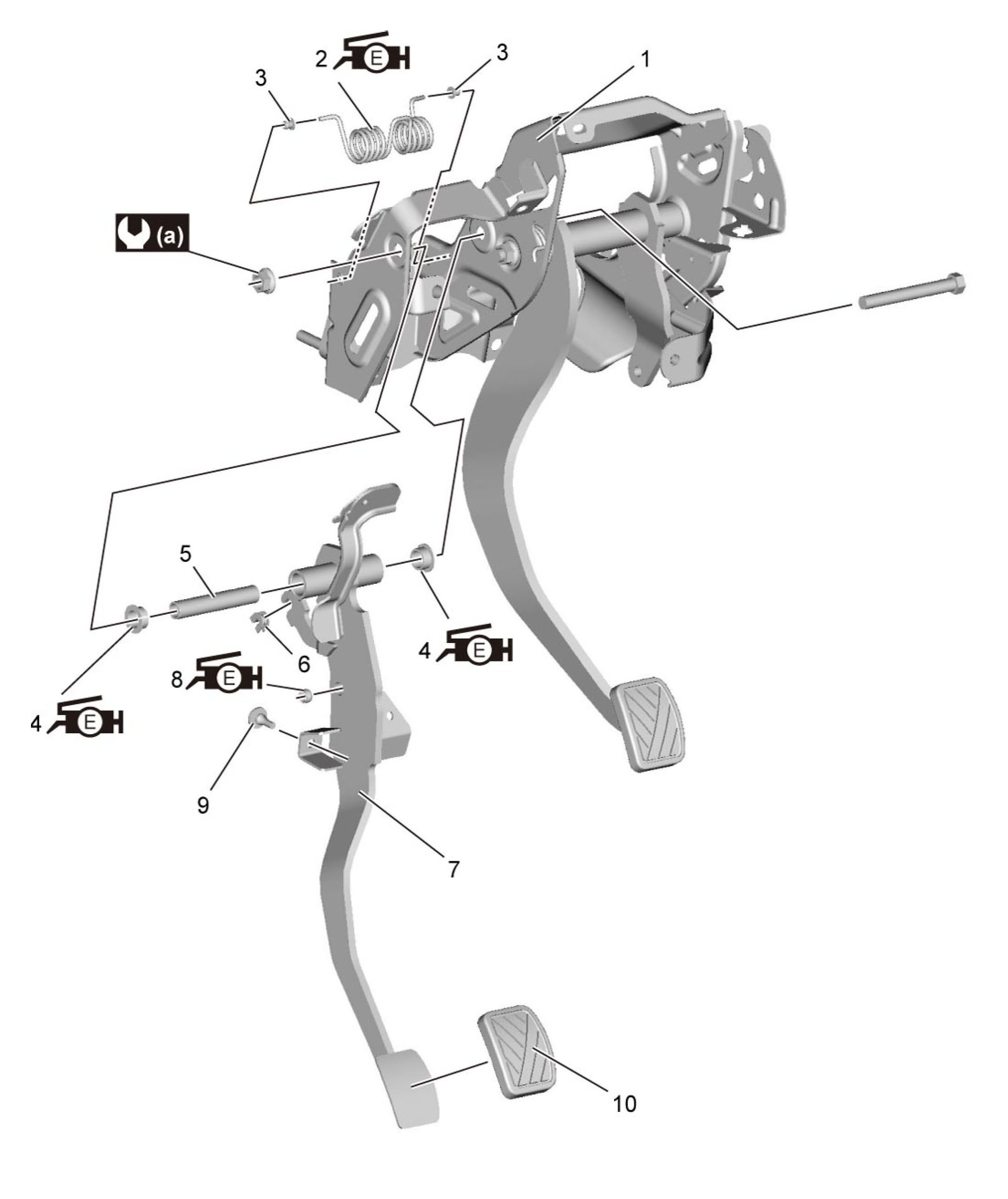 2 E
3
3
1
(a)
5
6
4 E
8 E
4 E
9
7
10