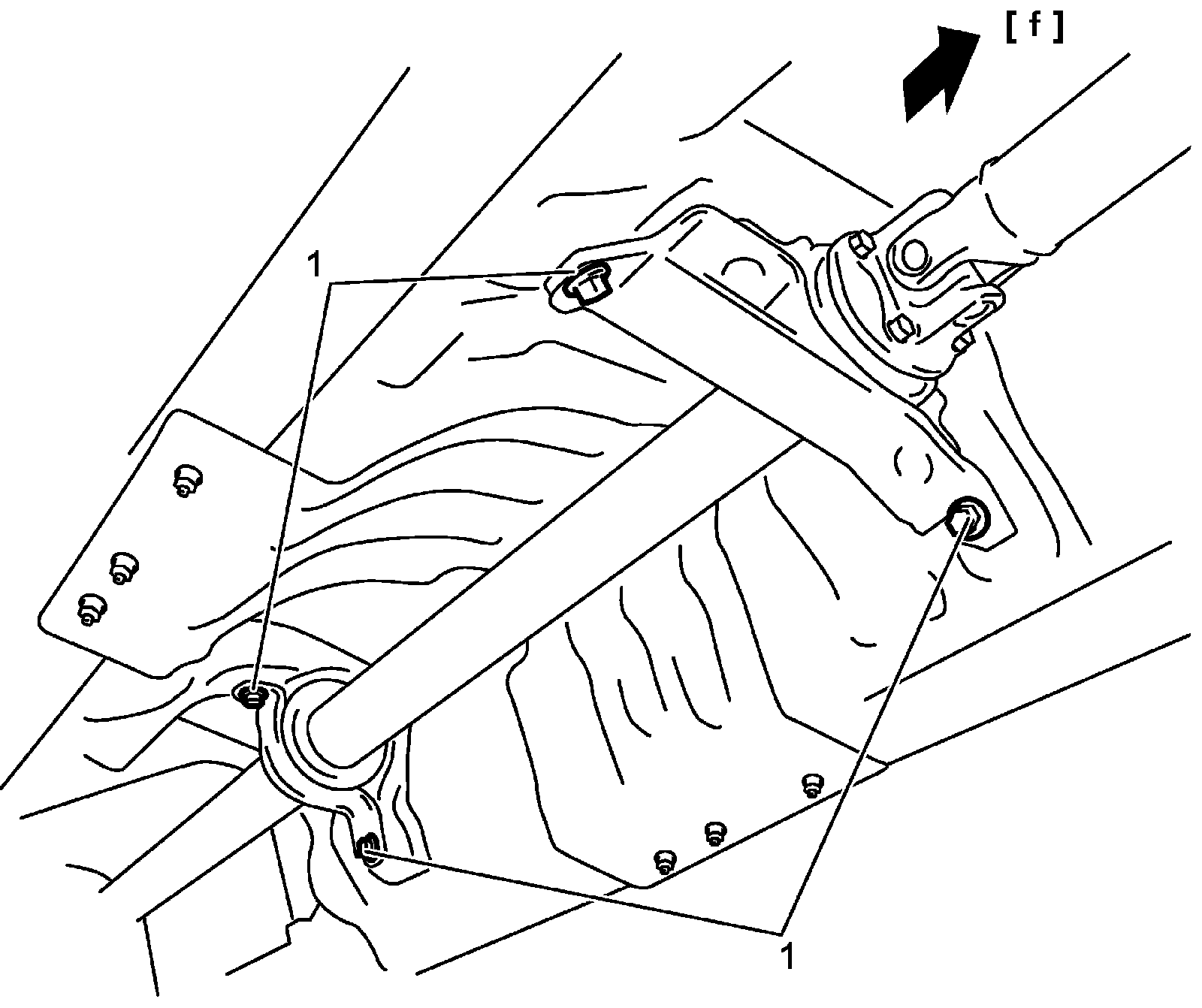 [ f ]

1

1