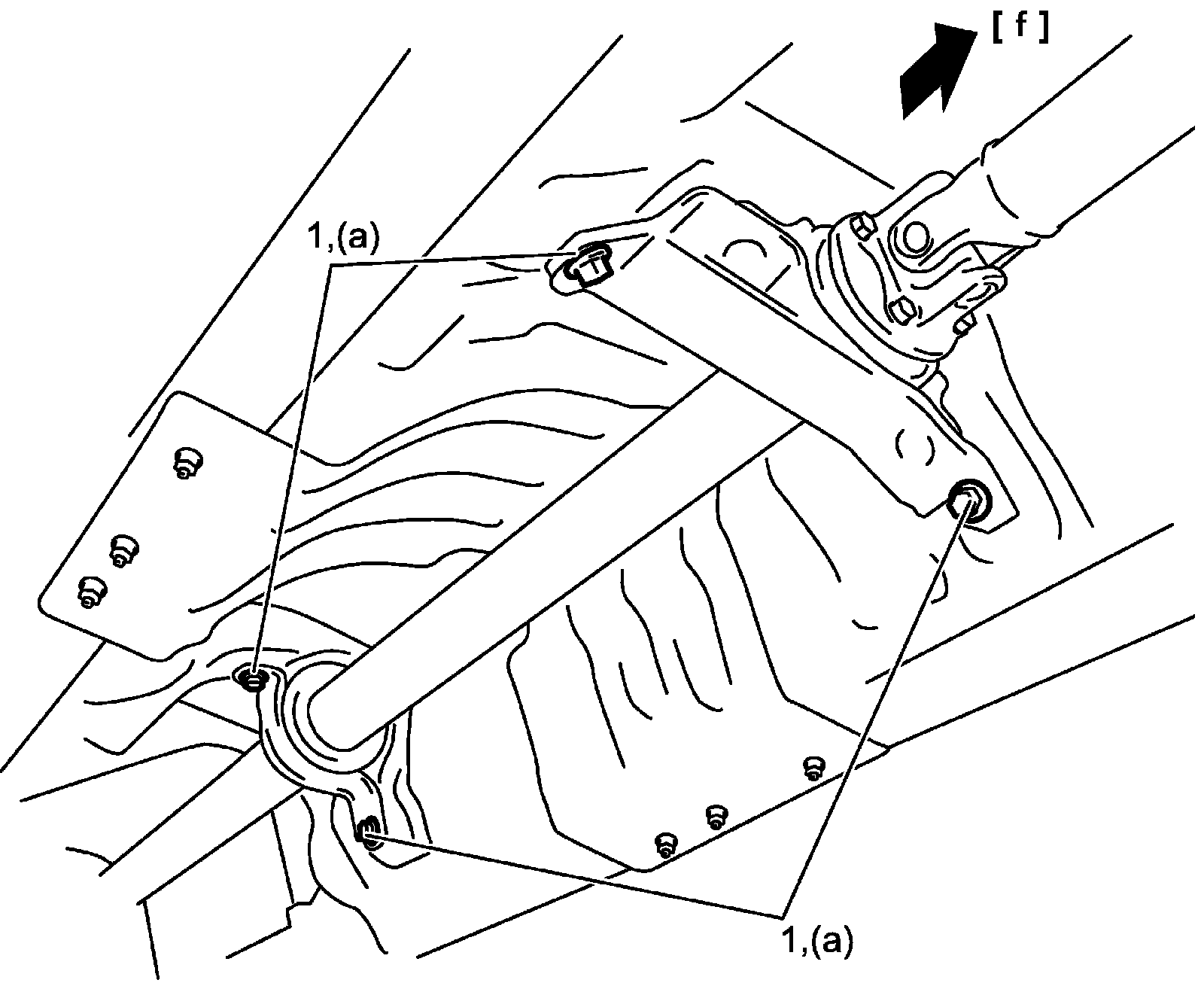 [ f ]

1,(a)

1,(a)