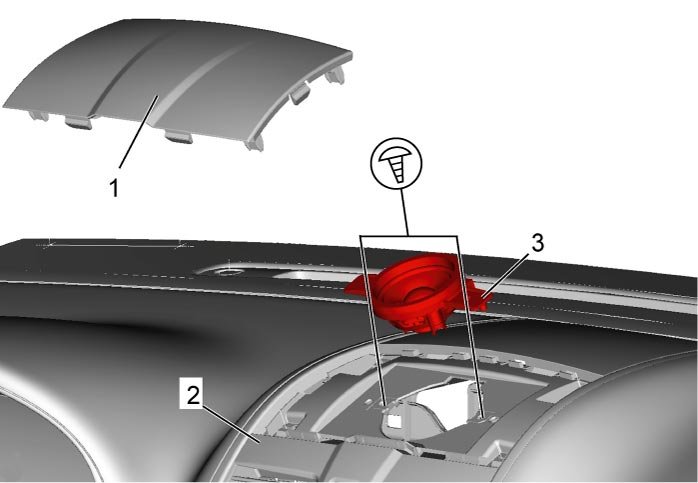 1

3

2