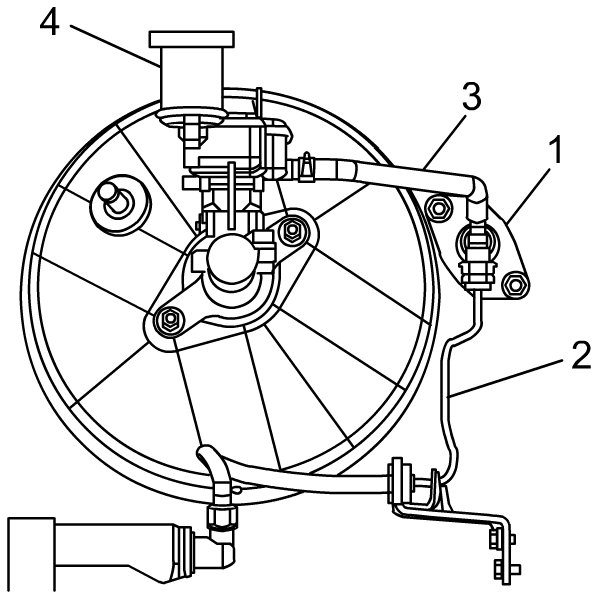 4
3
1
2