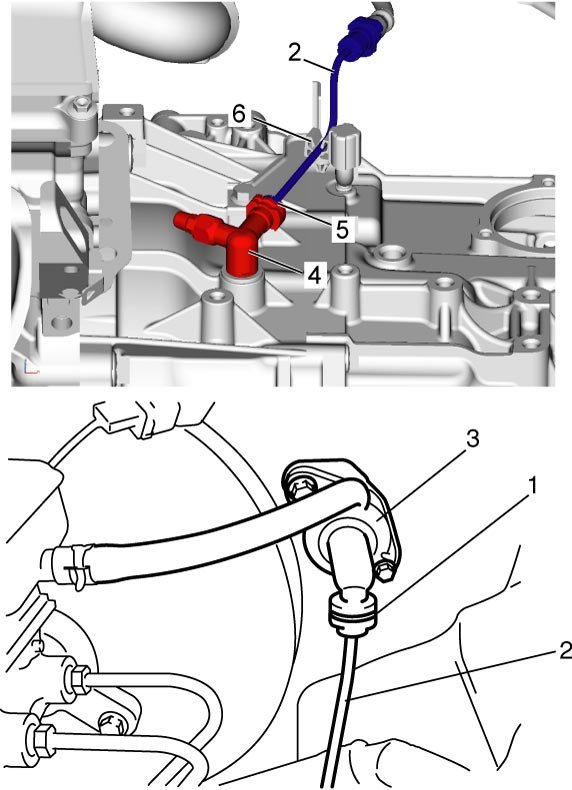 2
6
5
4
3
1
2