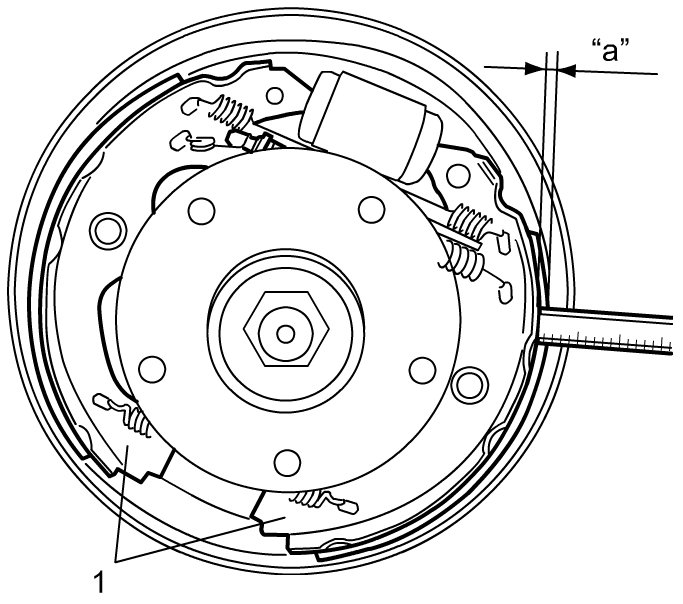 “a”

1