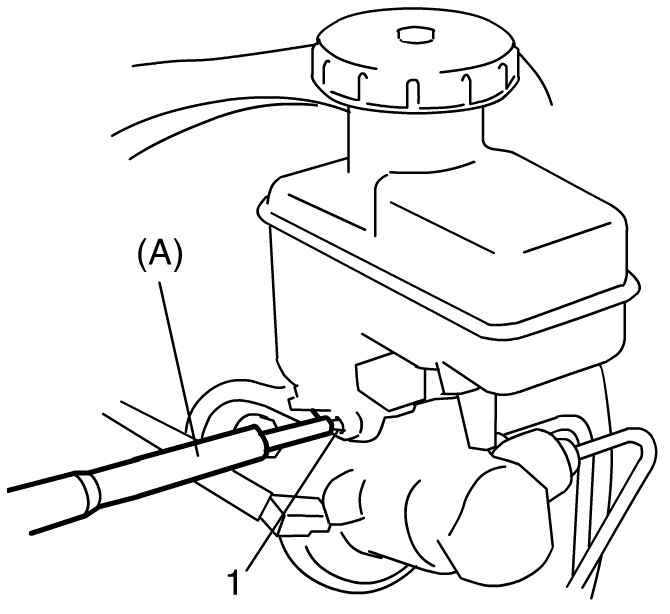 (A)

1