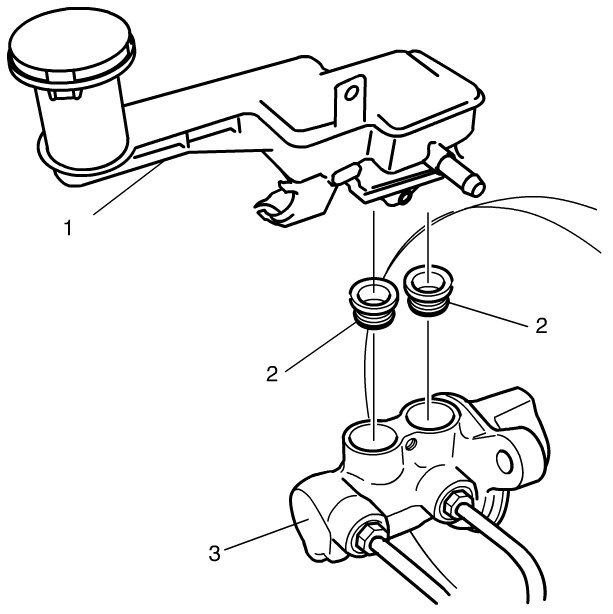 1

2

2

3