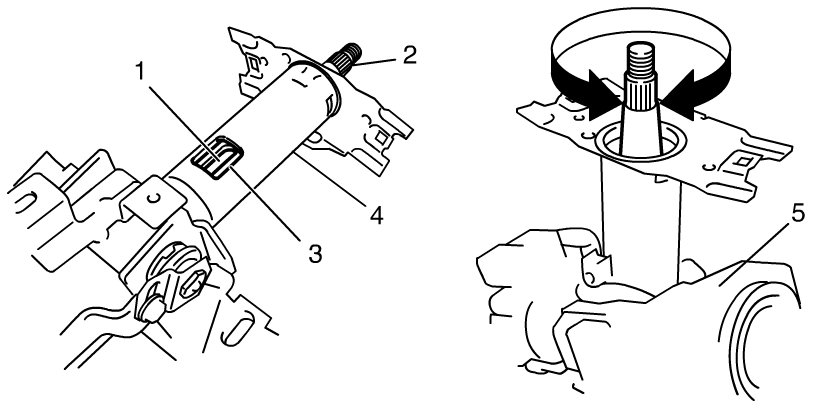 1
2
3
4
5