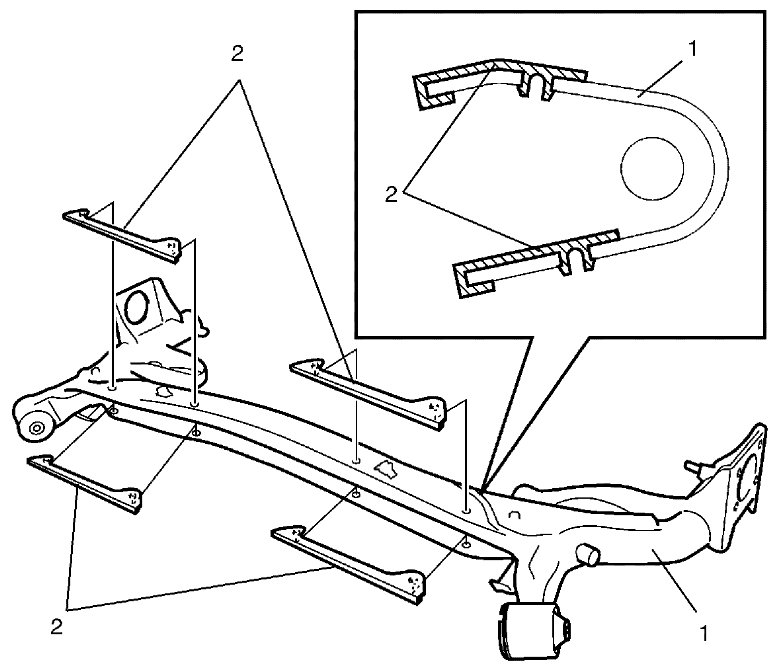 2
1
2
2
1