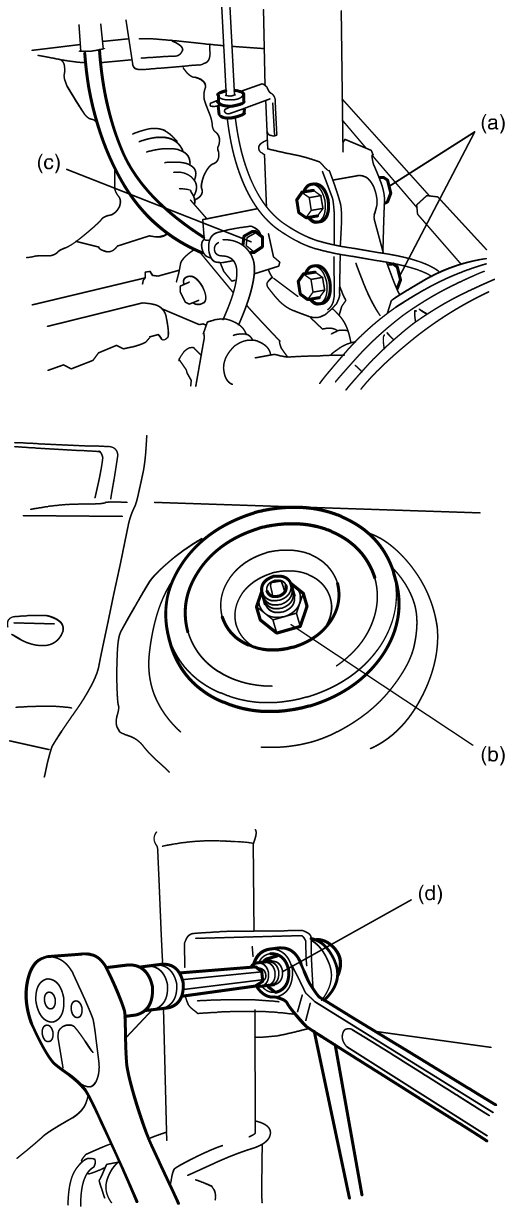 (a)
(c)
(b)
(d)