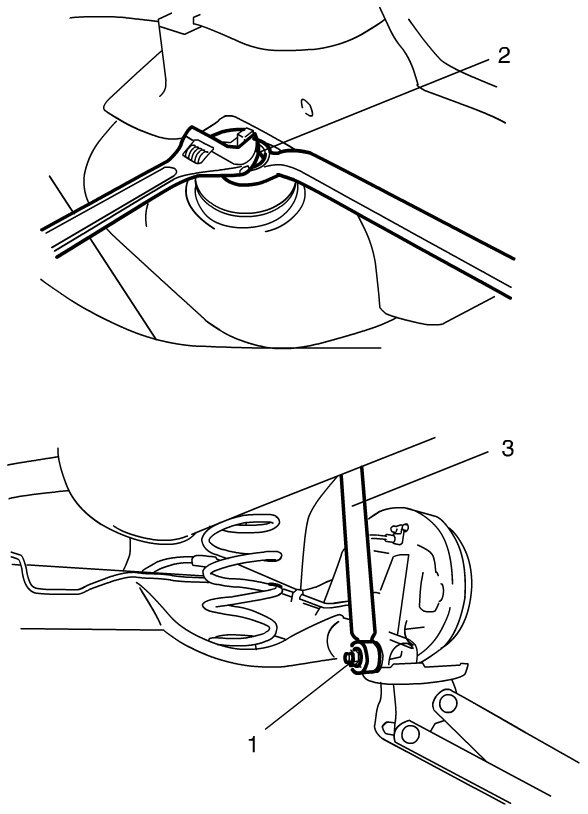 2

3

1