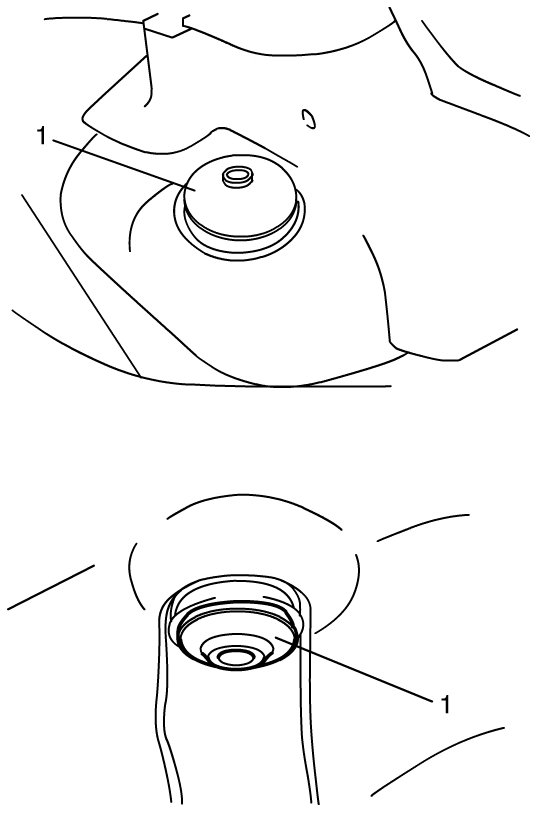 1

1