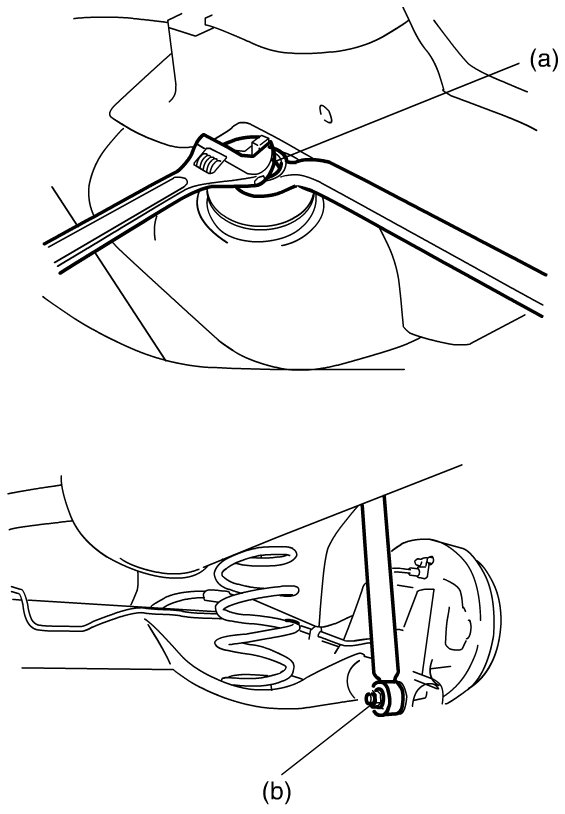 (a)

(b)