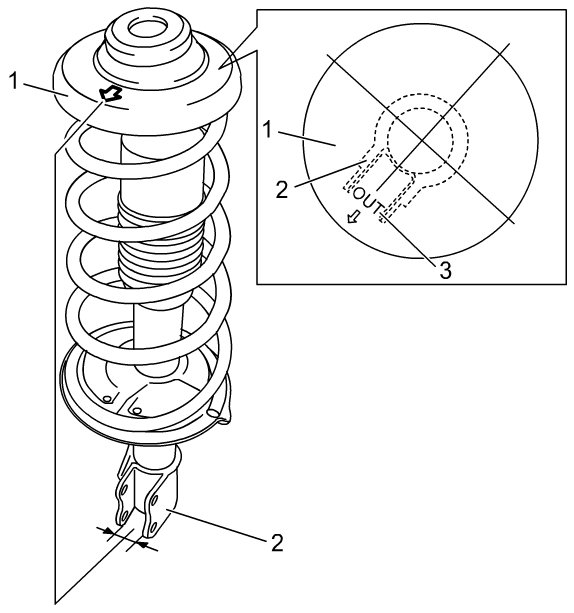 1
1
2
OUT
3
2