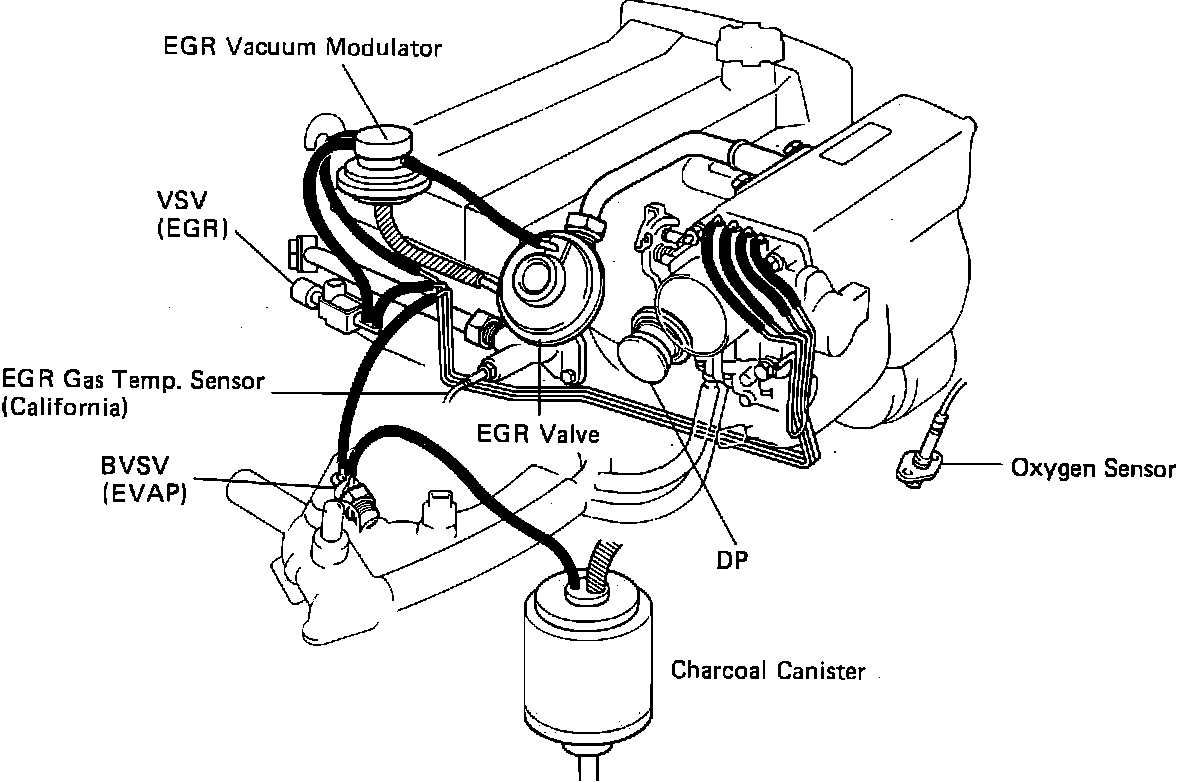 EGR Vacuum Modulator

VSV
(EGR)

EGR Gas Temp. Sensor
(California)

EGR Valve

BVSV
(EVAP)

Oxygen Sensor

DP

Charcoal Canister