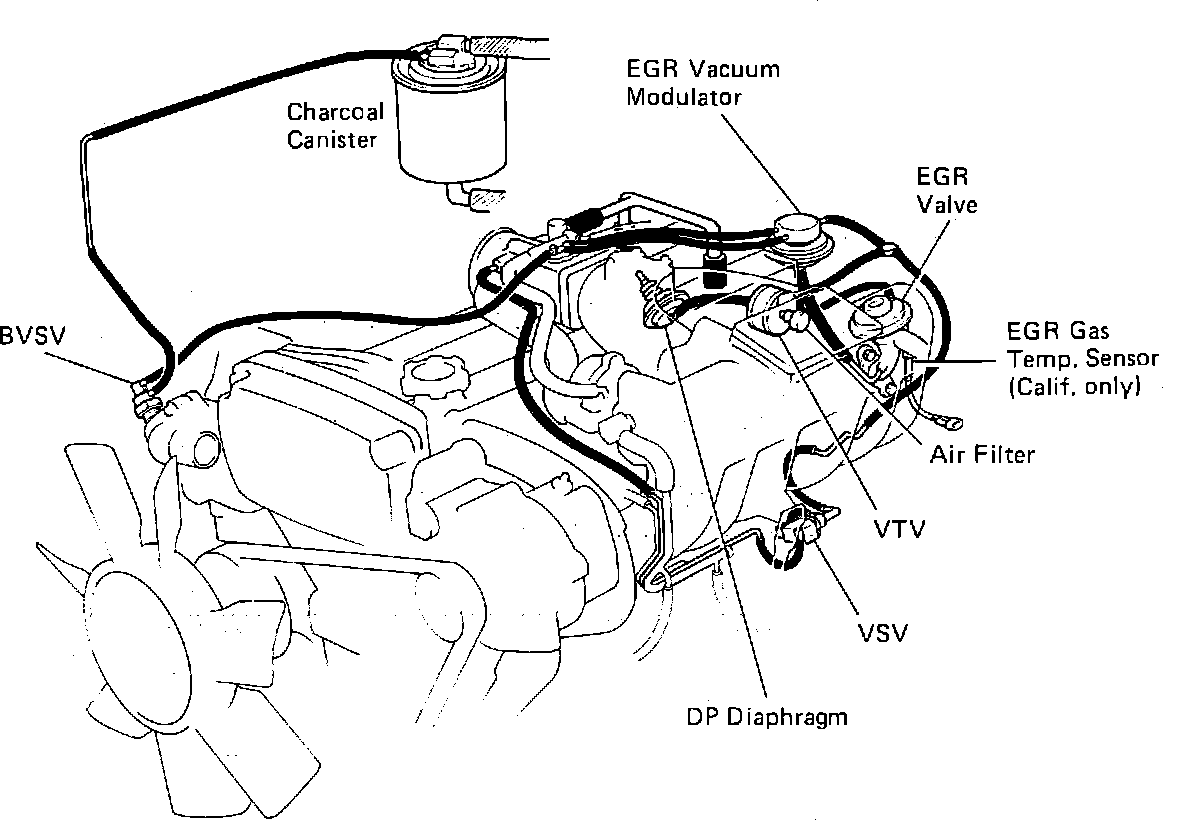 Charcoal Canister

EGR Vacuum Modulator

EGR Valve

BVSV

EGR Gas Temp. Sensor (Calif. only)

Air Filter

VTV

VSV

DP Diaphragm