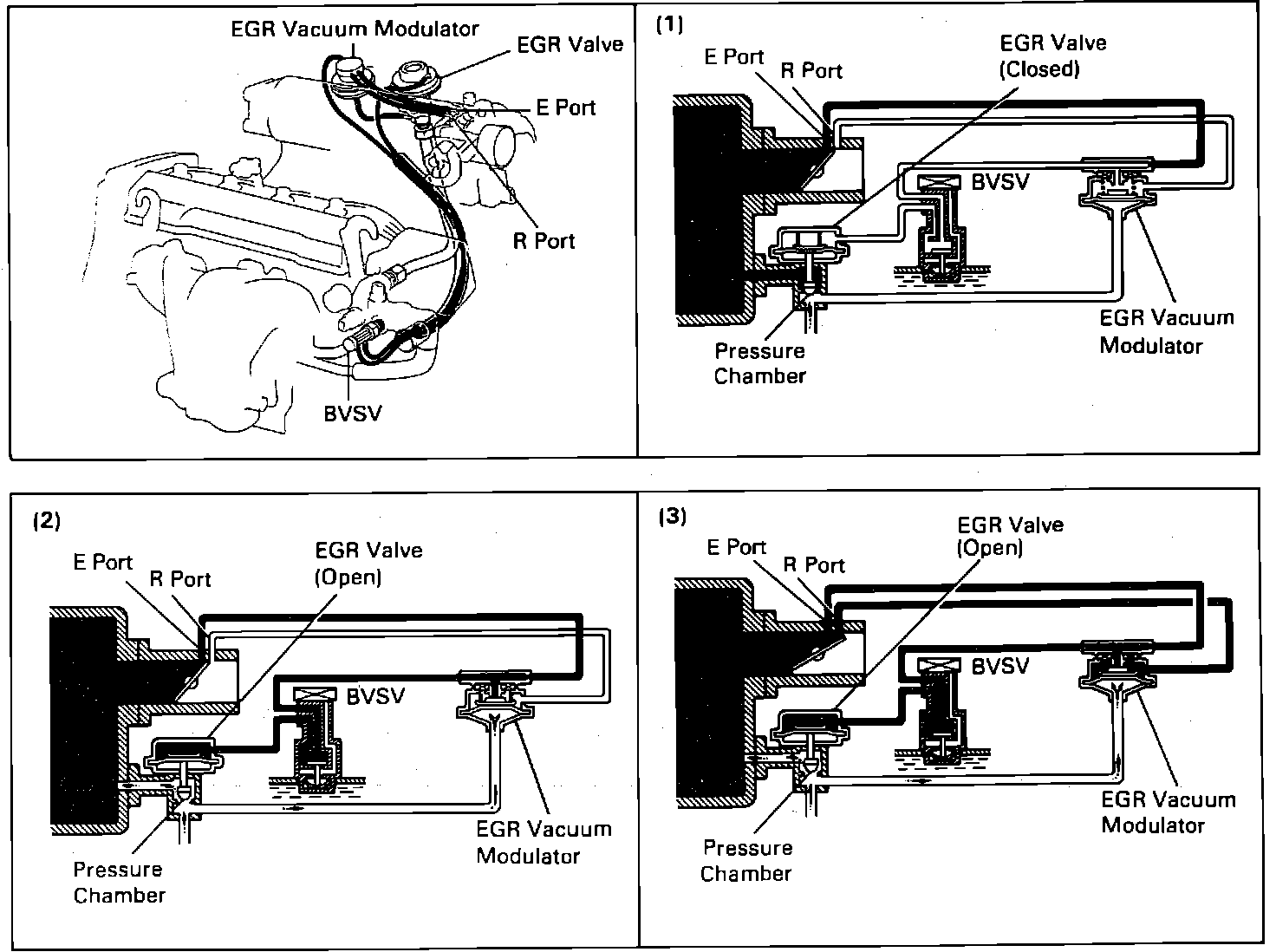 EGR Vacuum Modulator
EGR Valve
E Port
R Port
BVSV

(1)
E Port
R Port
EGR Valve (Closed)
BVSV
EGR Vacuum Modulator
Pressure Chamber

(2)
E Port
R Port
EGR Valve (Open)
BVSV
EGR Vacuum Modulator
Pressure Chamber

(3)
E Port
R Port
EGR Valve (Open)
BVSV
EGR Vacuum Modulator
Pressure Chamber