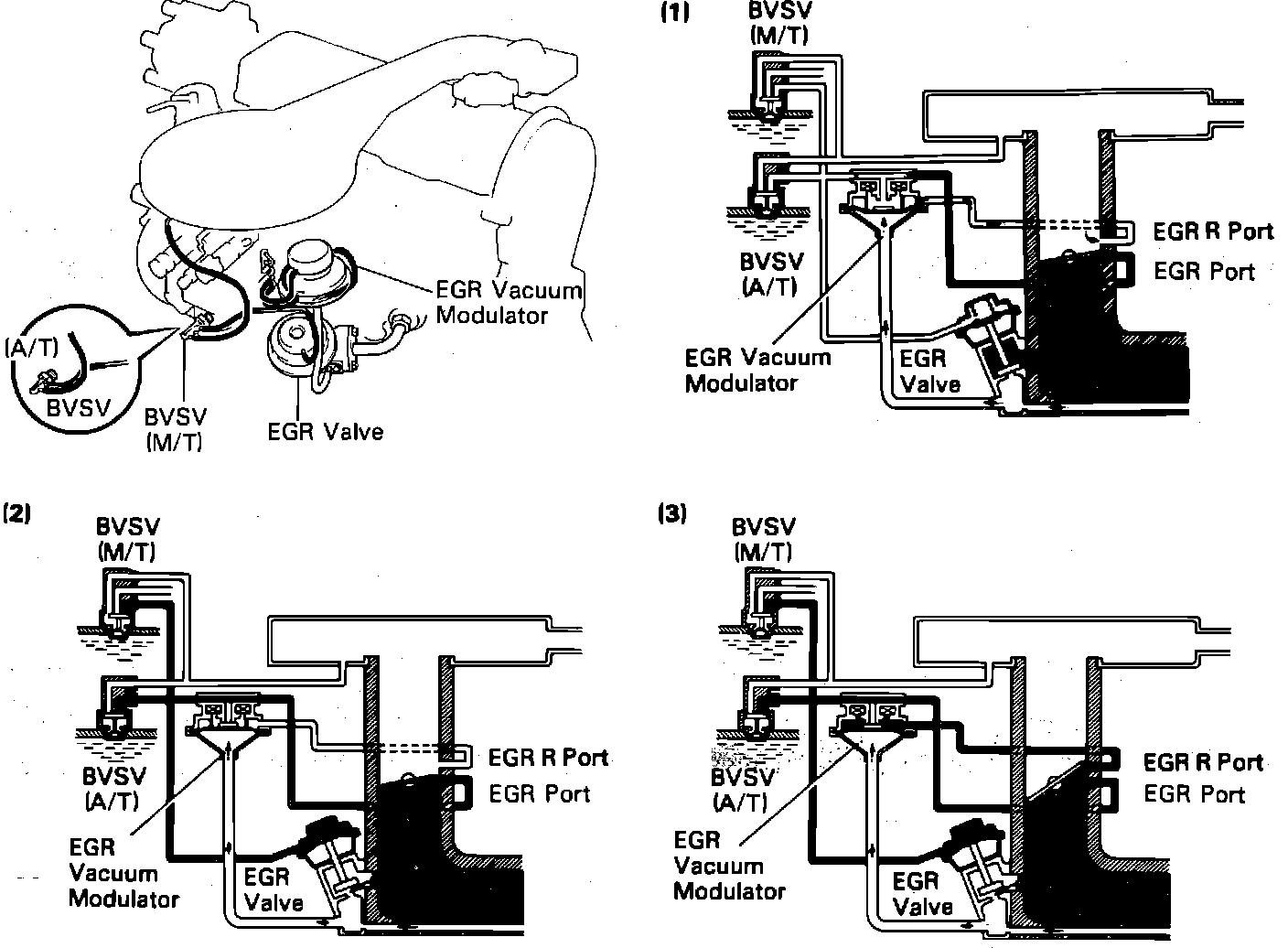 (A/T)
BVSV
BVSV
(M/T)
EGR Vacuum
Modulator
EGR Valve

(1)
BVSV
(M/T)
BVSV
(A/T)
EGR Vacuum
Modulator
EGR
Valve
EGR R Port
EGR Port

(2)
BVSV
(M/T)
BVSV
(A/T)
EGR
Vacuum
Modulator
EGR
Valve
EGR R Port
EGR Port

(3)
BVSV
(M/T)
BVSV
(A/T)
EGR
Vacuum
Modulator
EGR
Valve
EGR R Port
EGR Port