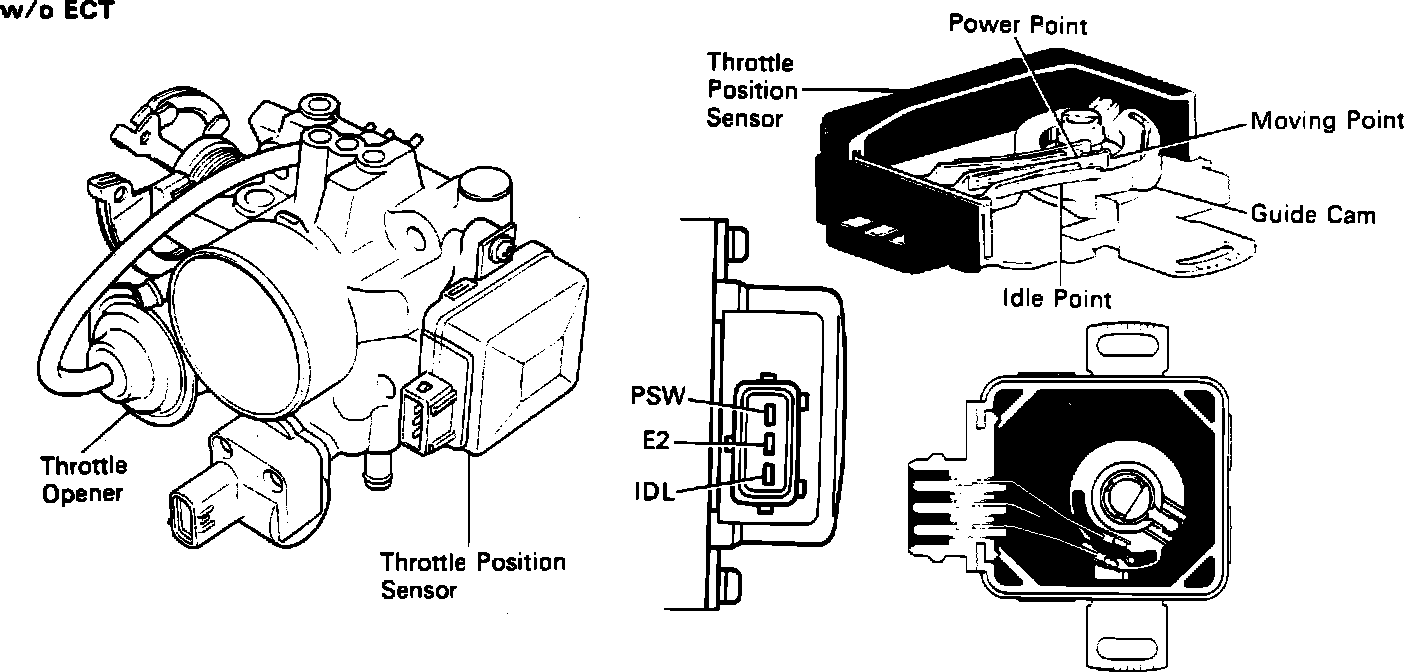 w/o ECT

Throttle Opener

Throttle Position Sensor

Throttle Position Sensor

Power Point

Moving Point

Guide Cam

Idle Point

PSW

E2

IDL