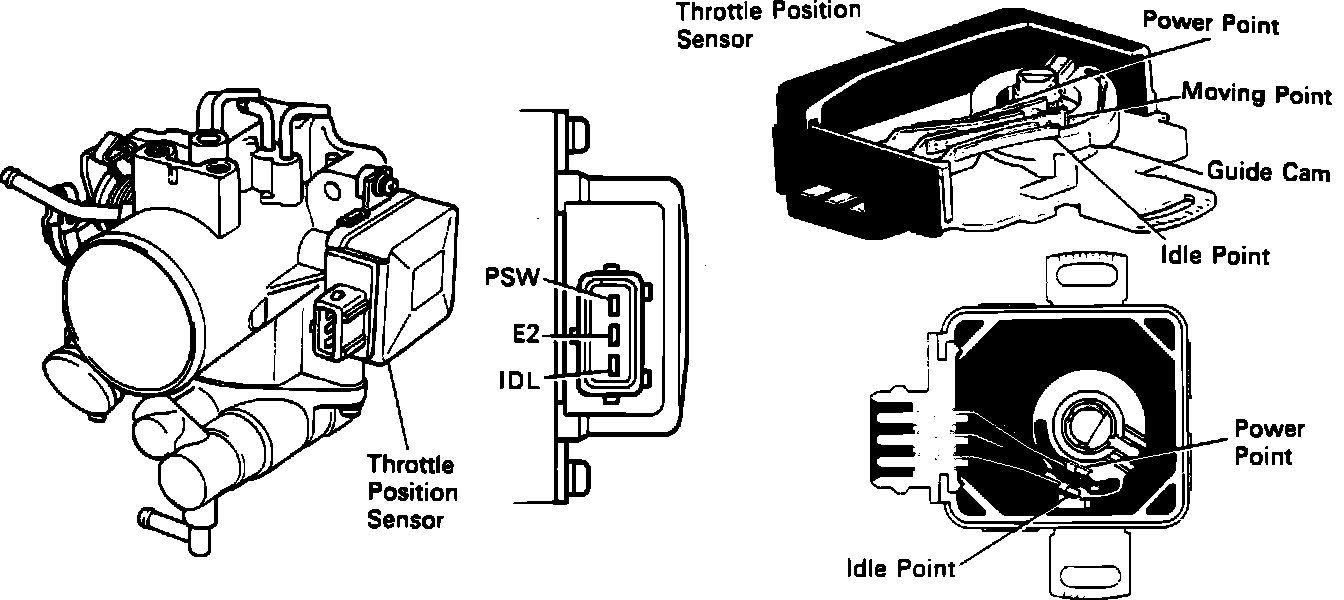 Throttle Position Sensor

PSW
E2
IDL

Throttle Position Sensor
Power Point
Moving Point
Guide Cam
Idle Point

Power Point
Idle Point