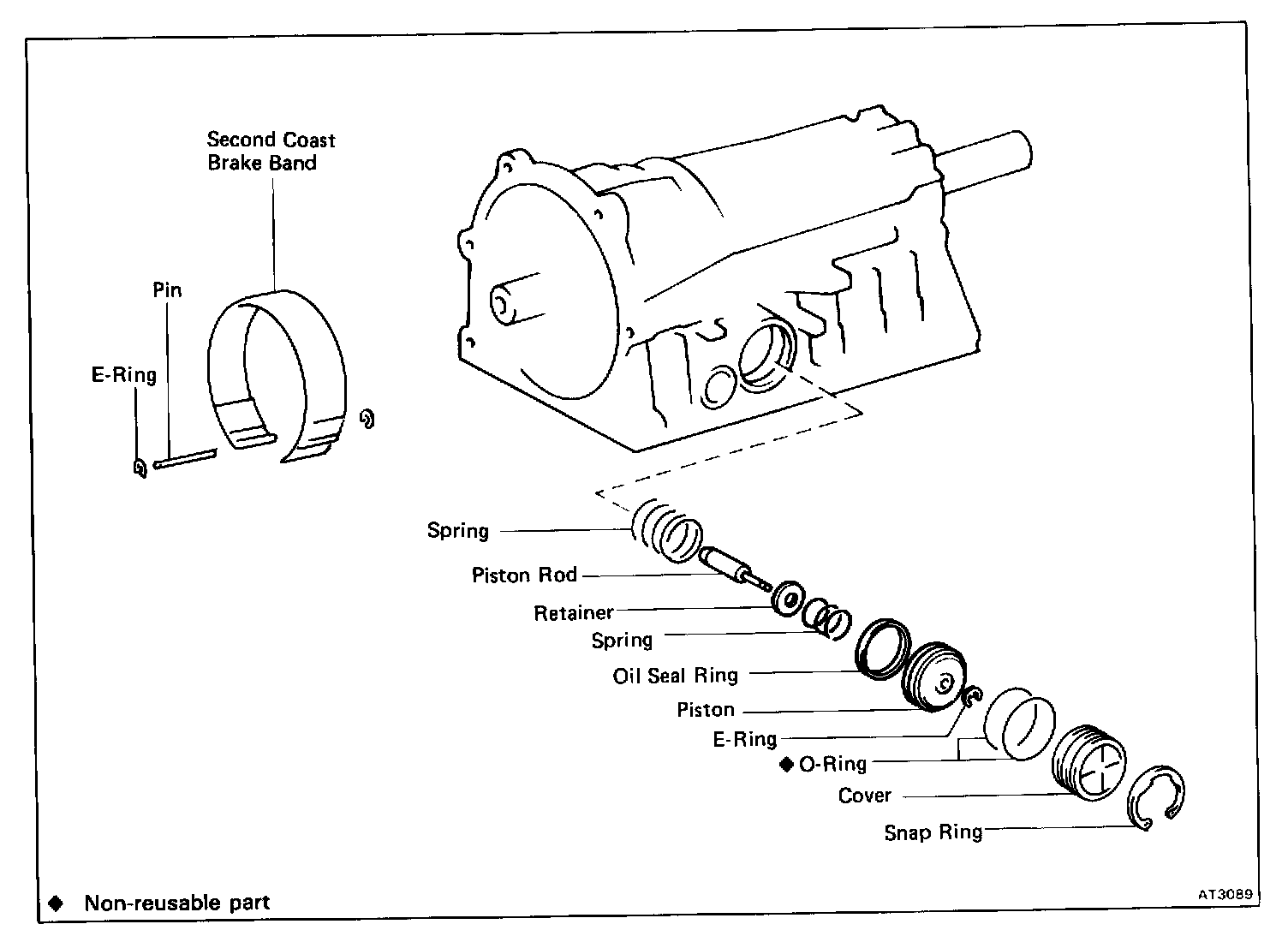 Second Coast Brake Band

Pin

E-Ring

Spring

Piston Rod

Retainer

Spring

Oil Seal Ring

Piston

E-Ring

◆ O-Ring

Cover

Snap Ring

◆ Non-reusable part

AT3089