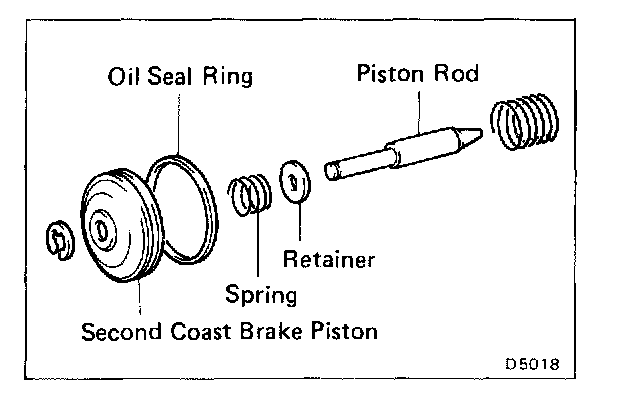 Oil Seal Ring

Piston Rod

Retainer

Spring

Second Coast Brake Piston

D5018