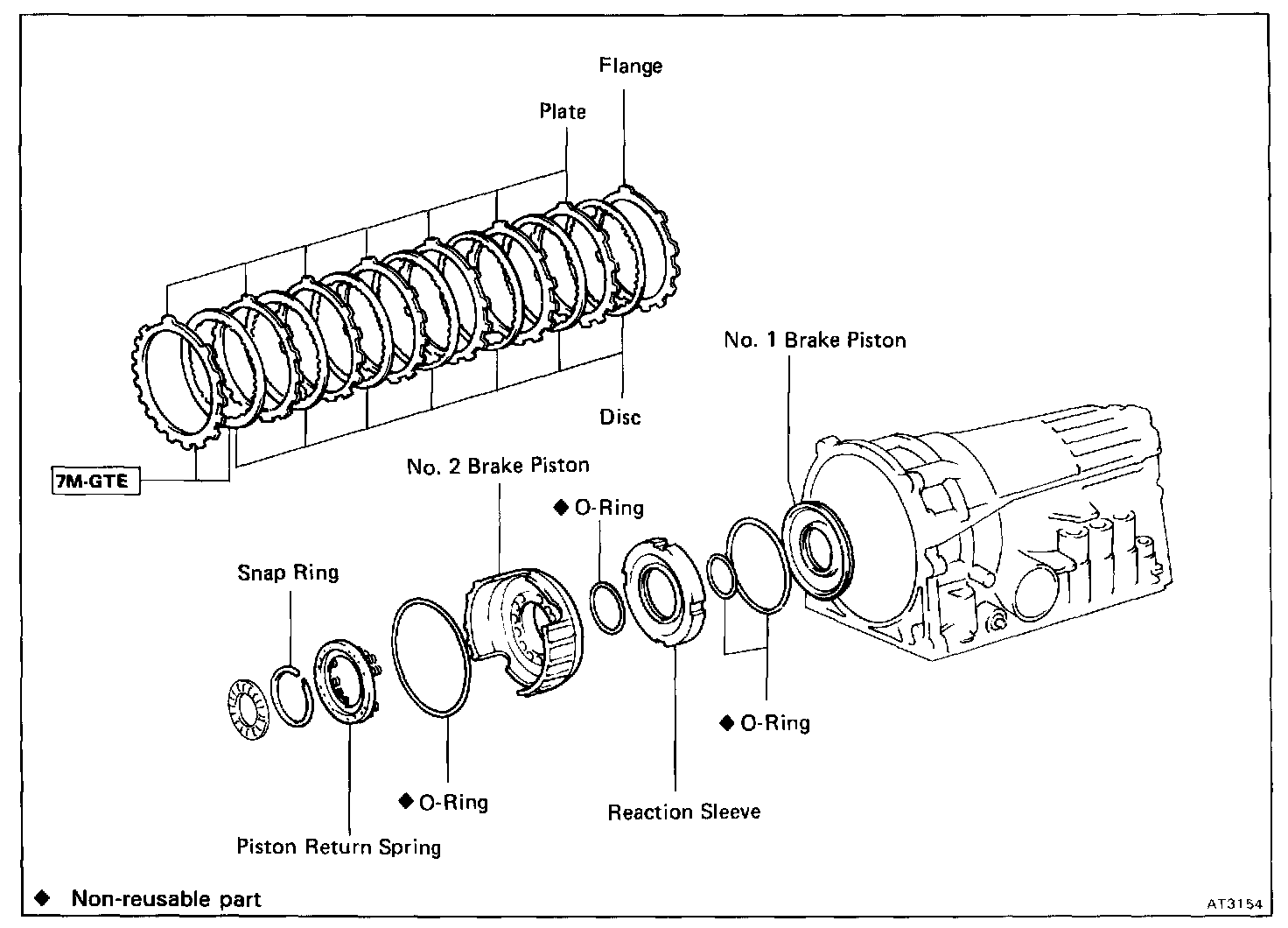 Flange

Plate

No. 1 Brake Piston

Disc

7M-GTE

No. 2 Brake Piston

◆ O-Ring

Snap Ring

◆ O-Ring

◆ O-Ring

Reaction Sleeve

Piston Return Spring

◆ Non-reusable part

AT3154