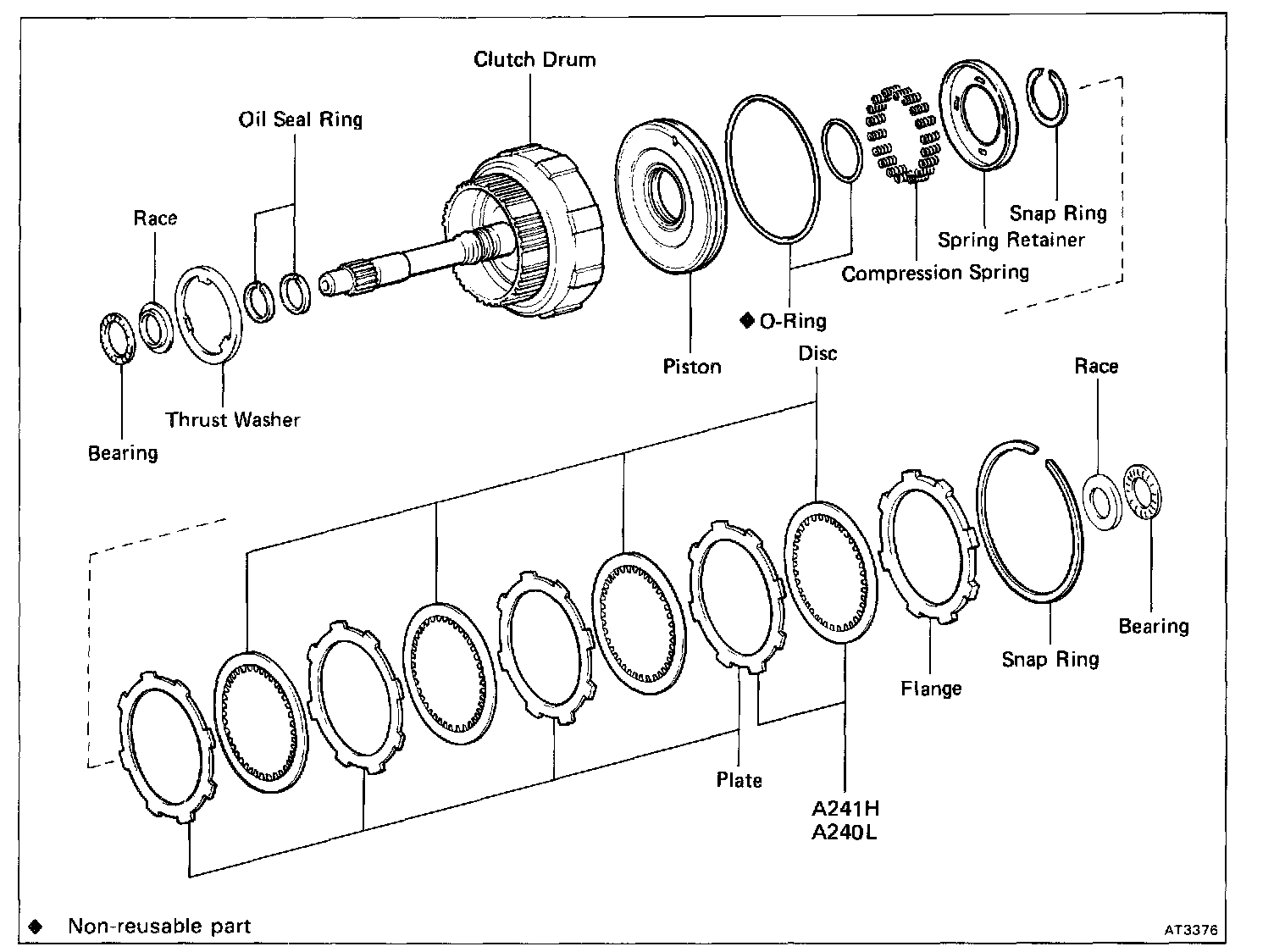 Clutch Drum

Oil Seal Ring

Race

Snap Ring

Spring Retainer

Compression Spring

◆ O-Ring

Piston

Disc

Race

Thrust Washer

Bearing

Bearing

Snap Ring

Flange

Plate

A241H
A240L

◆ Non-reusable part

AT3376