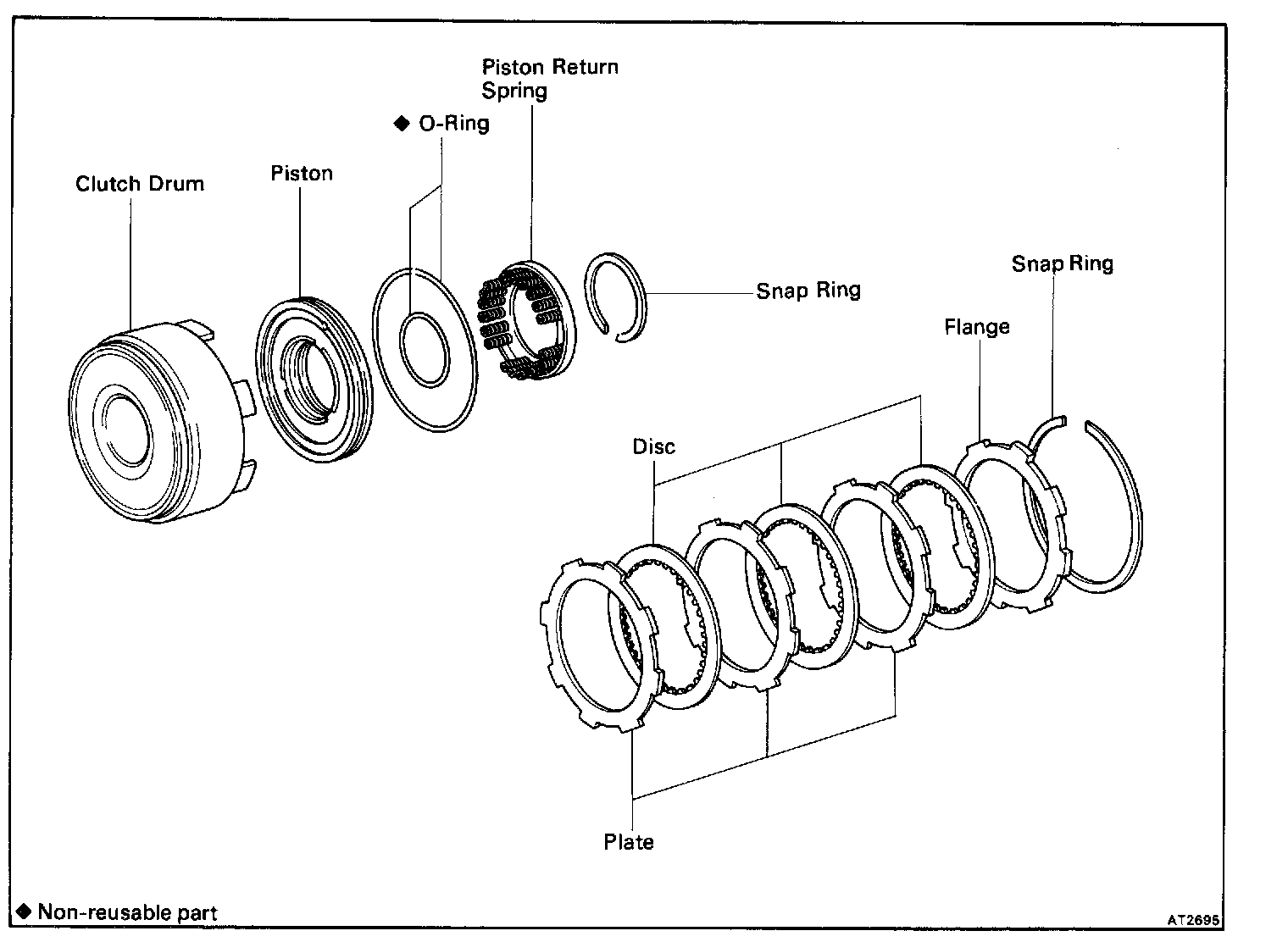 Piston Return Spring

◆ O-Ring

Clutch Drum

Piston

Snap Ring

Snap Ring

Flange

Disc

Plate

◆ Non-reusable part

AT2695