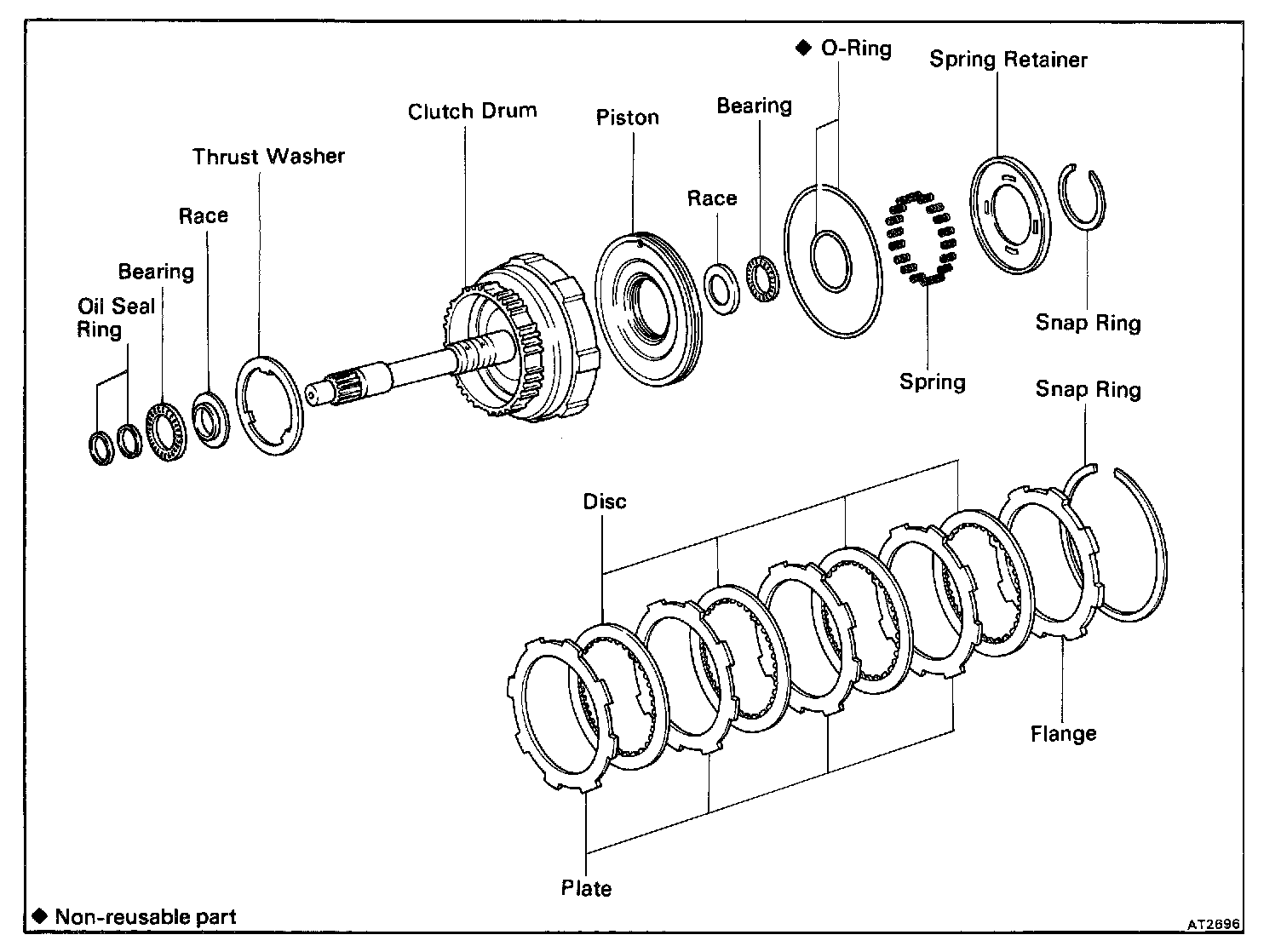 ◆ O-Ring

Spring Retainer

Clutch Drum

Piston

Bearing

Thrust Washer

Race

Race

Bearing

Oil Seal Ring

Snap Ring

Spring

Snap Ring

Disc

Flange

Plate

◆ Non-reusable part

AT2696