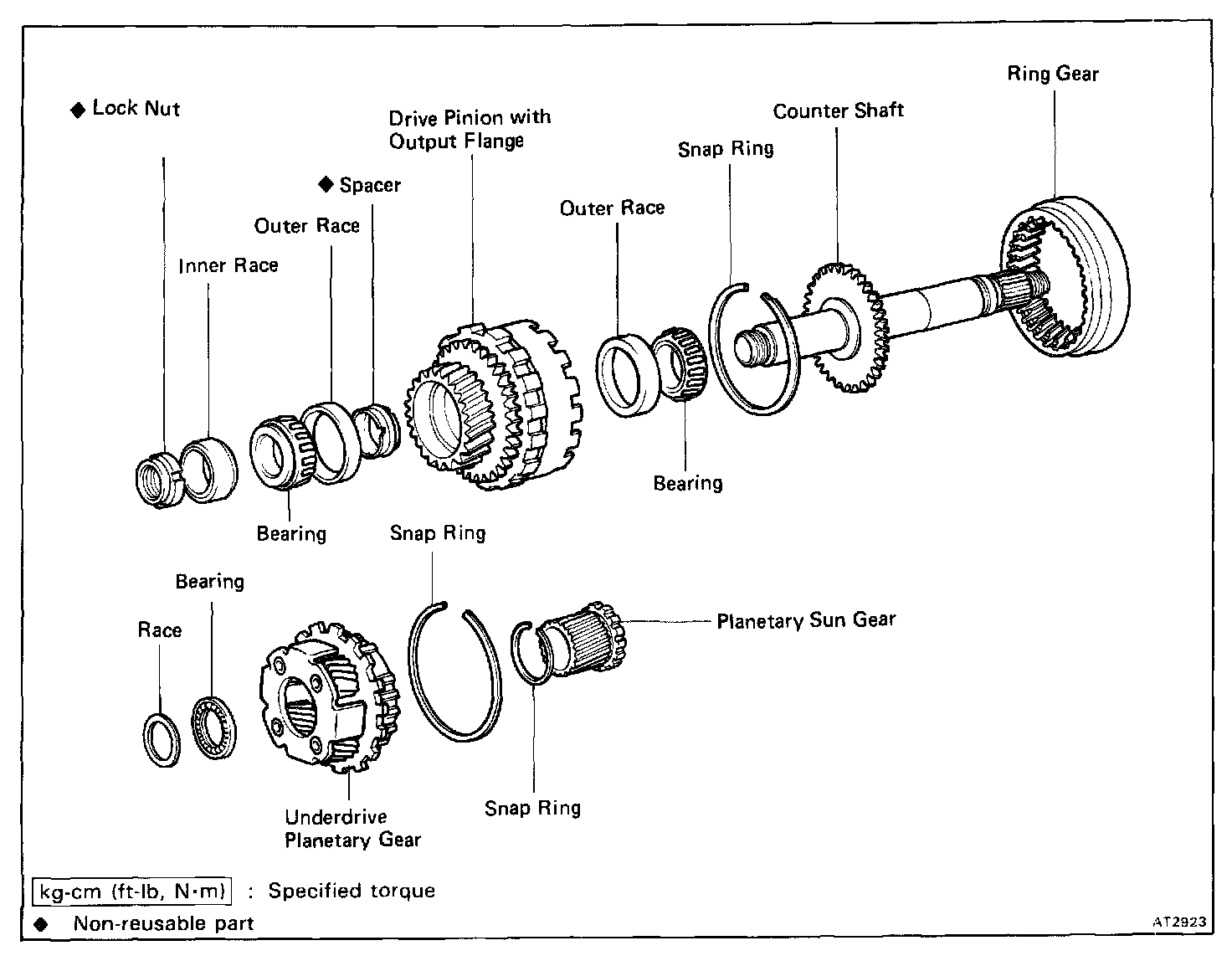 ◆ Lock Nut

Inner Race

Outer Race

◆ Spacer

Drive Pinion with Output Flange

Outer Race

Snap Ring

Counter Shaft

Ring Gear

Bearing

Bearing

Snap Ring

Bearing

Race

Planetary Sun Gear

Underdrive Planetary Gear

Snap Ring

kg-cm (ft-lb, N·m) : Specified torque

◆ Non-reusable part

AT2923