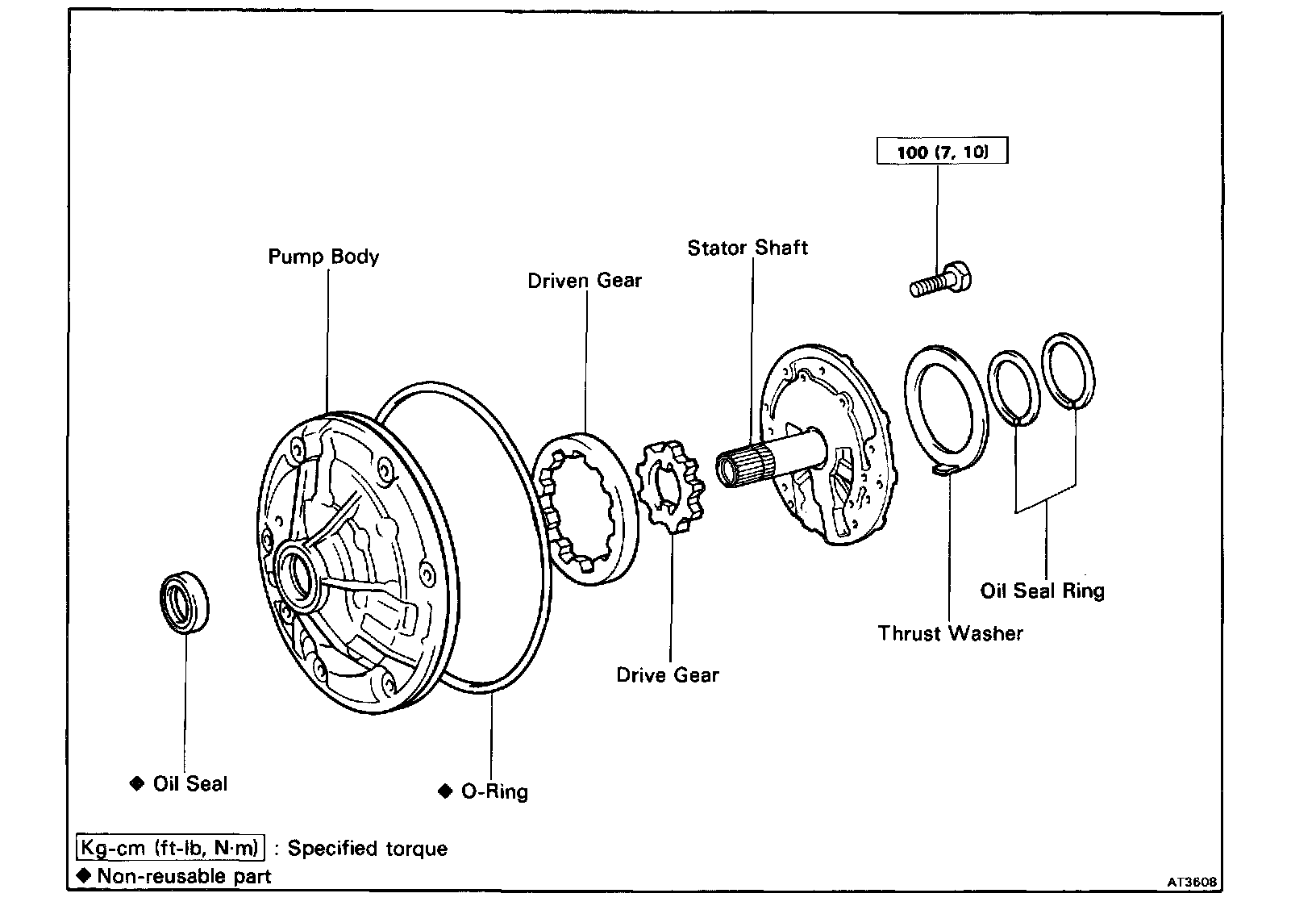 100 (7, 10)

Pump Body

Driven Gear

Stator Shaft

Oil Seal Ring

Thrust Washer

Drive Gear

◆ Oil Seal

◆ O-Ring

Kg-cm (ft-lb, N·m) : Specified torque
◆ Non-reusable part

AT3608