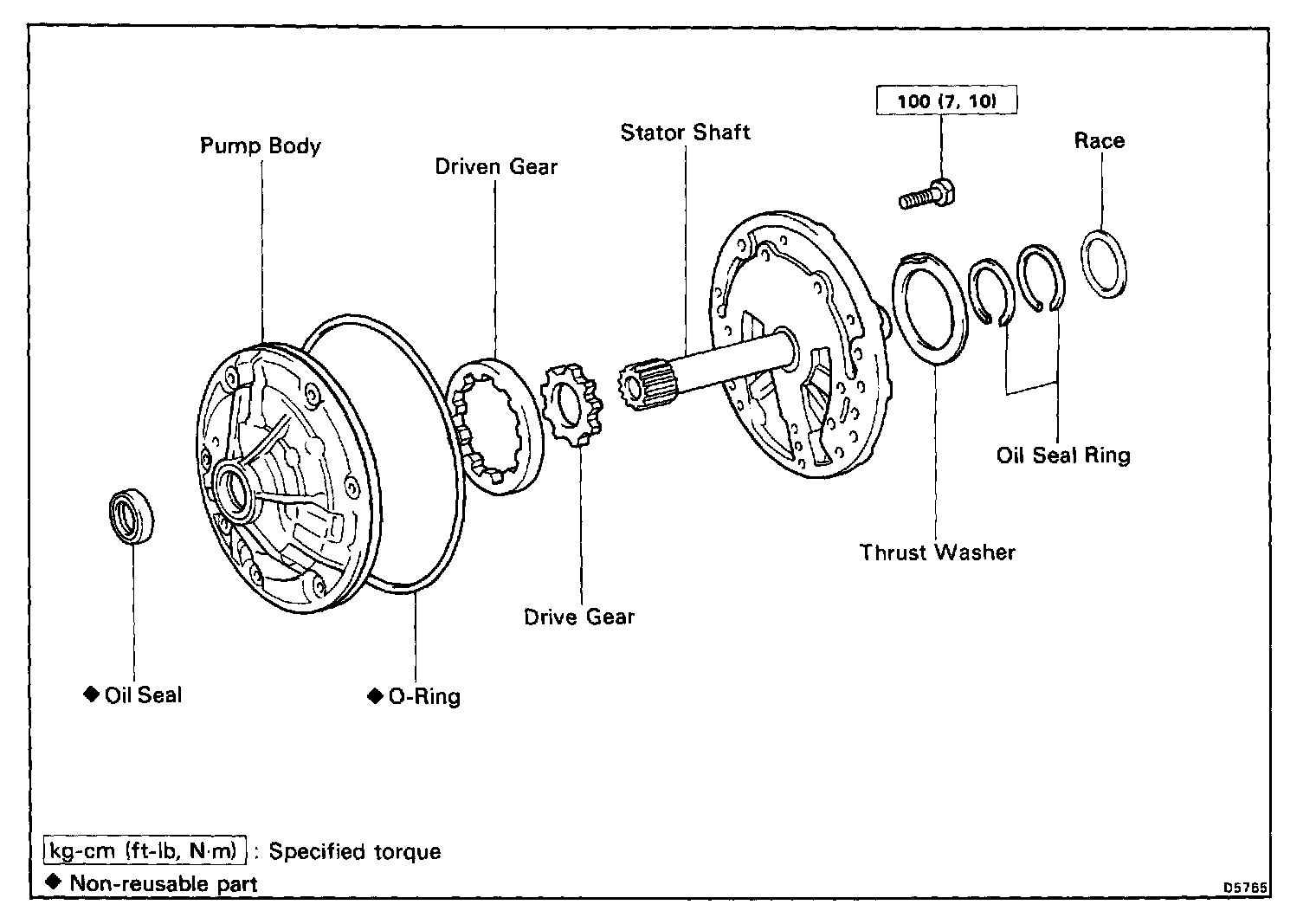 100 (7, 10)

Pump Body

Driven Gear

Stator Shaft

Race

Oil Seal Ring

Thrust Washer

Drive Gear

◆ Oil Seal

◆ O-Ring

kg-cm (ft-lb, N·m) : Specified torque

◆ Non-reusable part

D5765