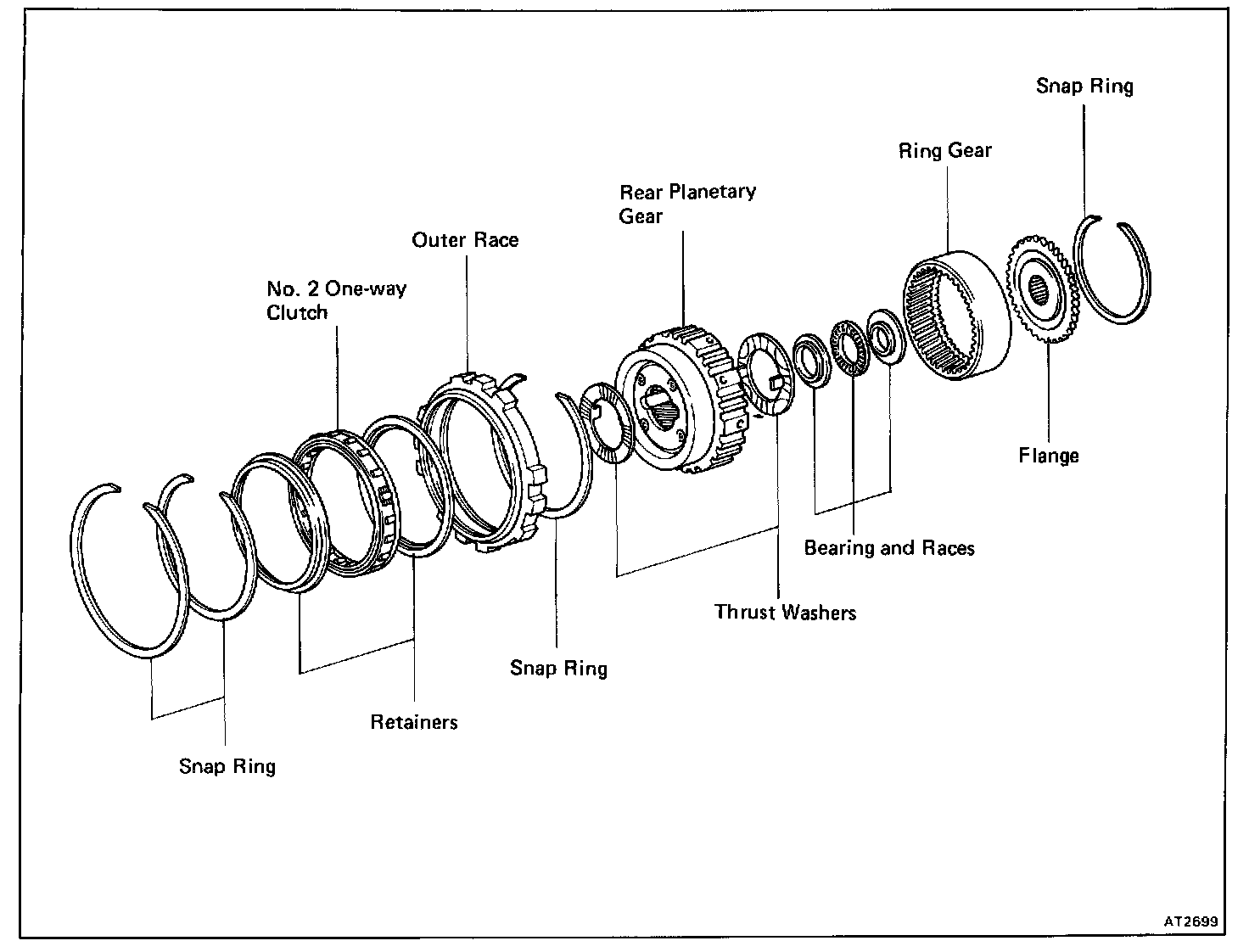 Snap Ring

Ring Gear

Rear Planetary Gear

Outer Race

No. 2 One-way Clutch

Flange

Bearing and Races

Thrust Washers

Snap Ring

Retainers

Snap Ring

AT2699