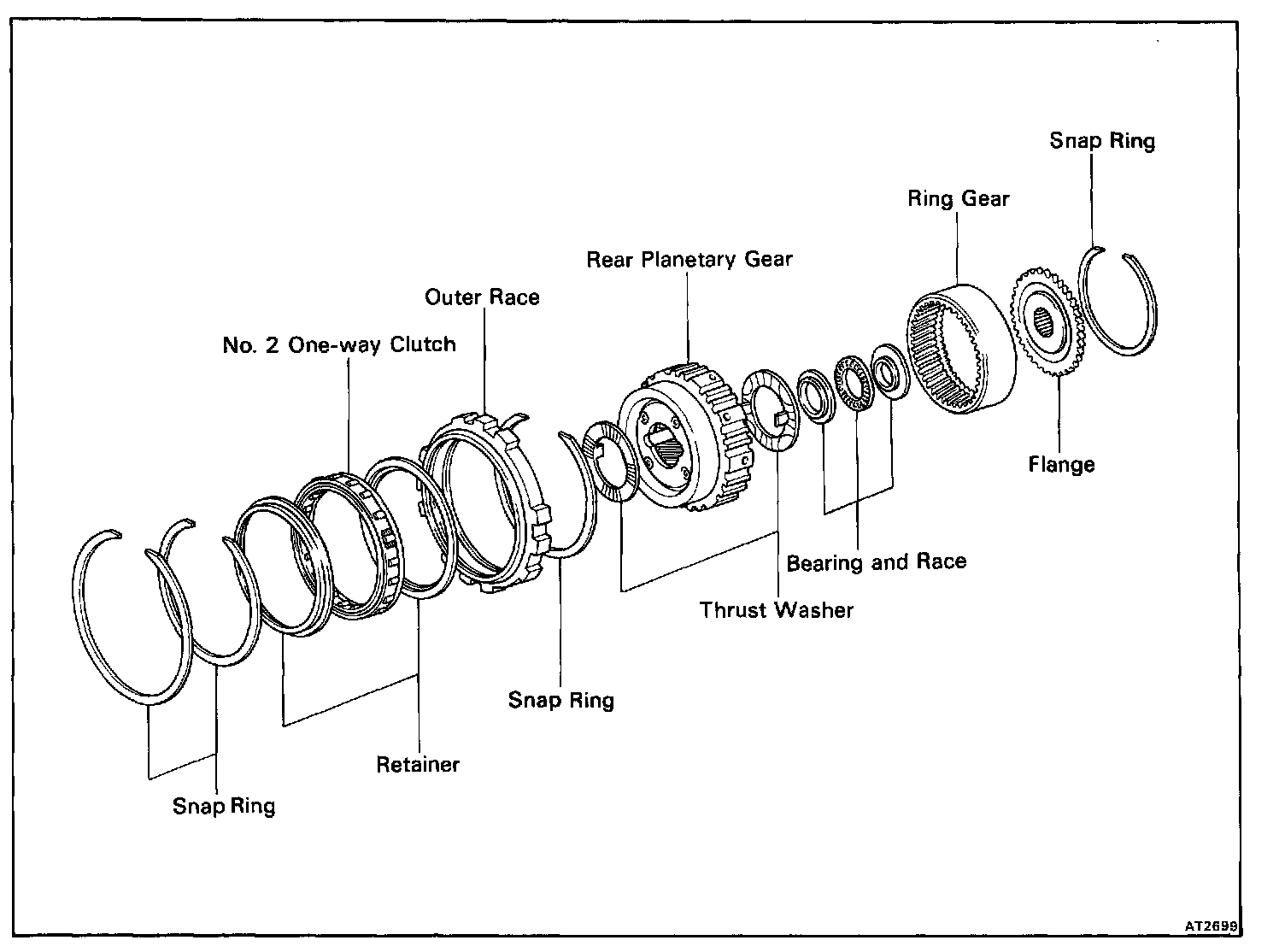 Snap Ring
Ring Gear
Rear Planetary Gear
Outer Race
No. 2 One-way Clutch
Flange
Bearing and Race
Thrust Washer
Snap Ring
Retainer
Snap Ring
AT2699