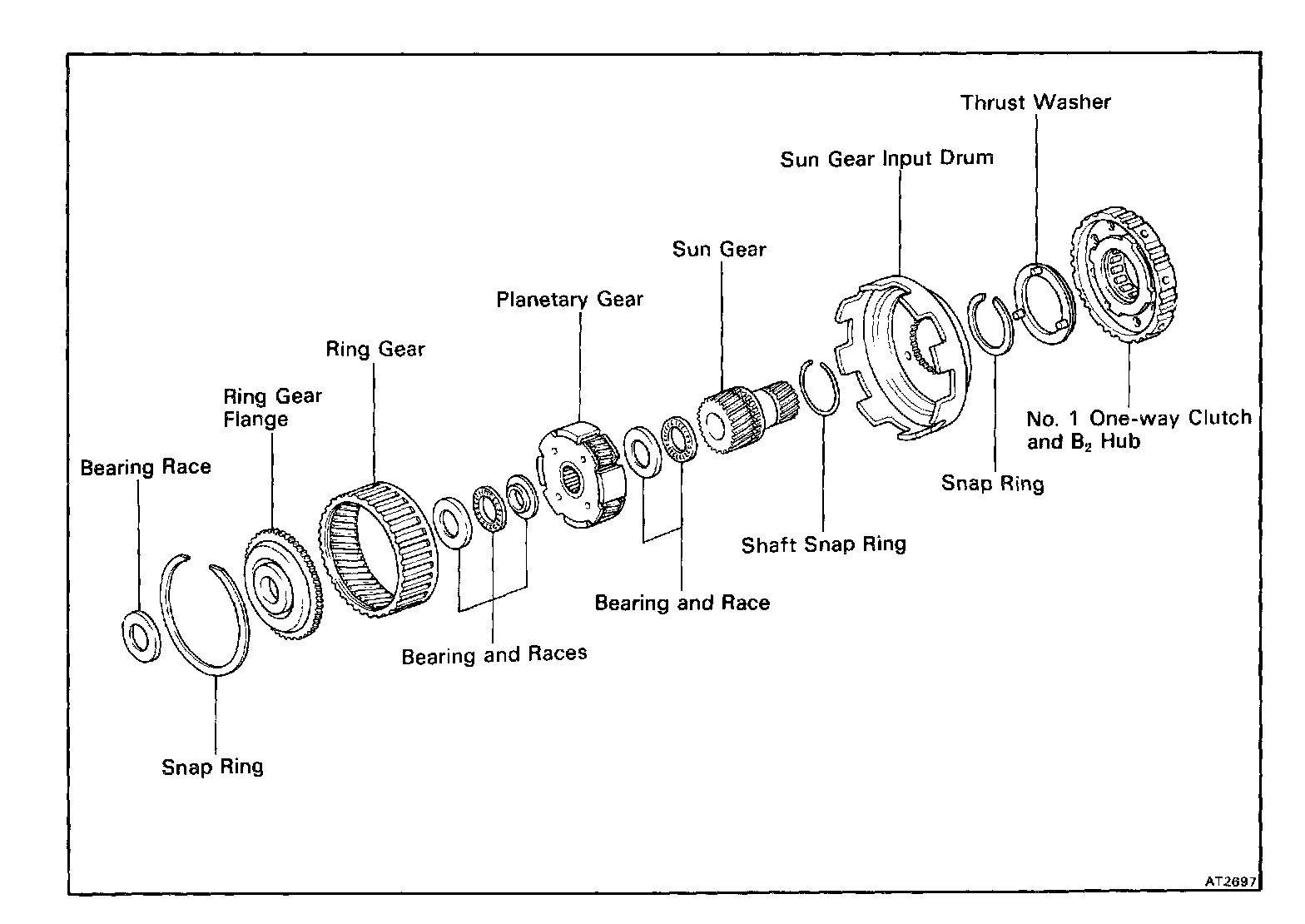 Thrust Washer

Sun Gear Input Drum

Sun Gear

Planetary Gear

Ring Gear

Ring Gear Flange

Bearing Race

No. 1 One-way Clutch and $B_2$ Hub

Snap Ring

Shaft Snap Ring

Bearing and Race

Bearing and Races

Snap Ring

AT2697