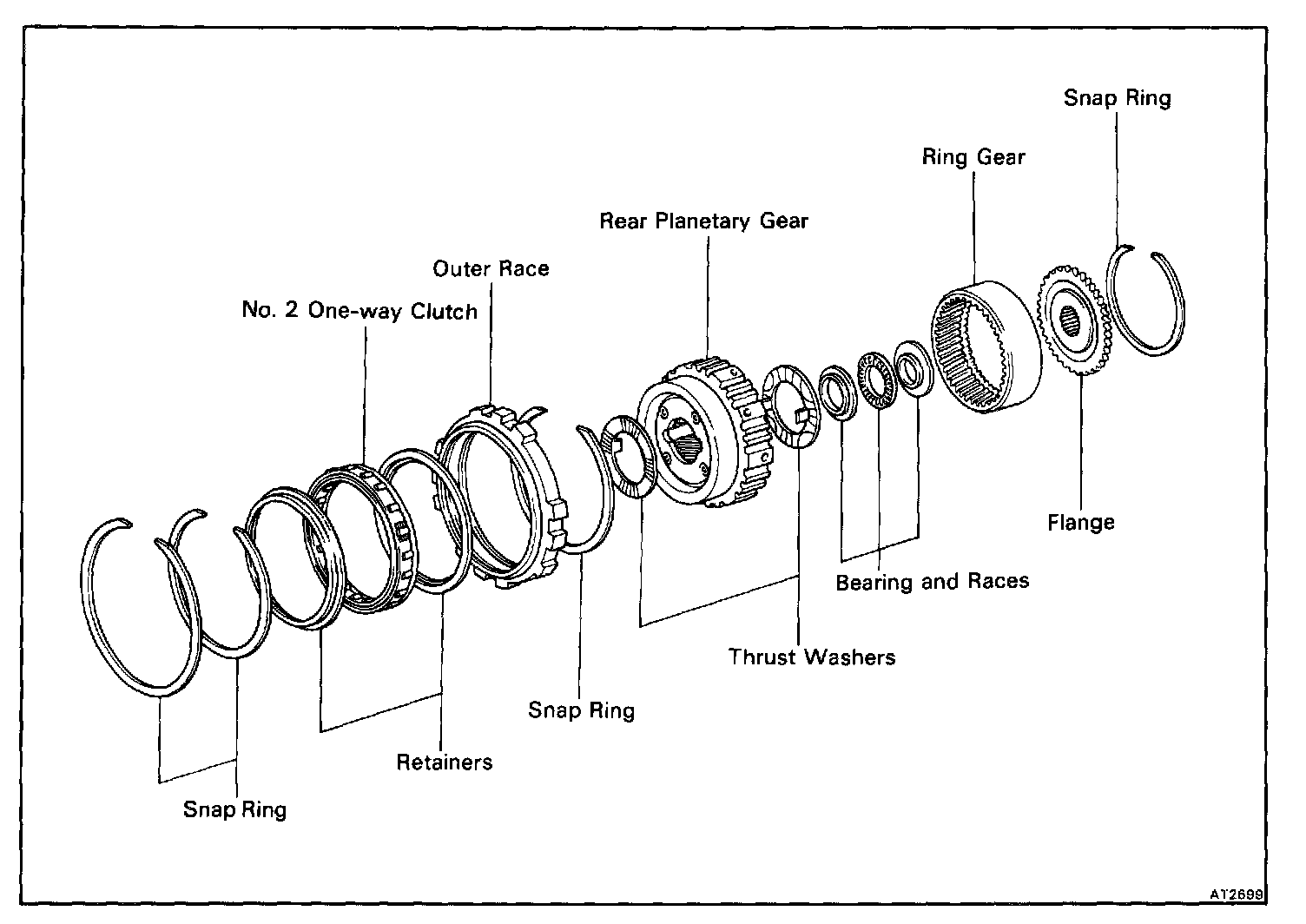 Snap Ring

Ring Gear

Rear Planetary Gear

Outer Race

No. 2 One-way Clutch

Flange

Bearing and Races

Thrust Washers

Snap Ring

Retainers

Snap Ring

AT2699