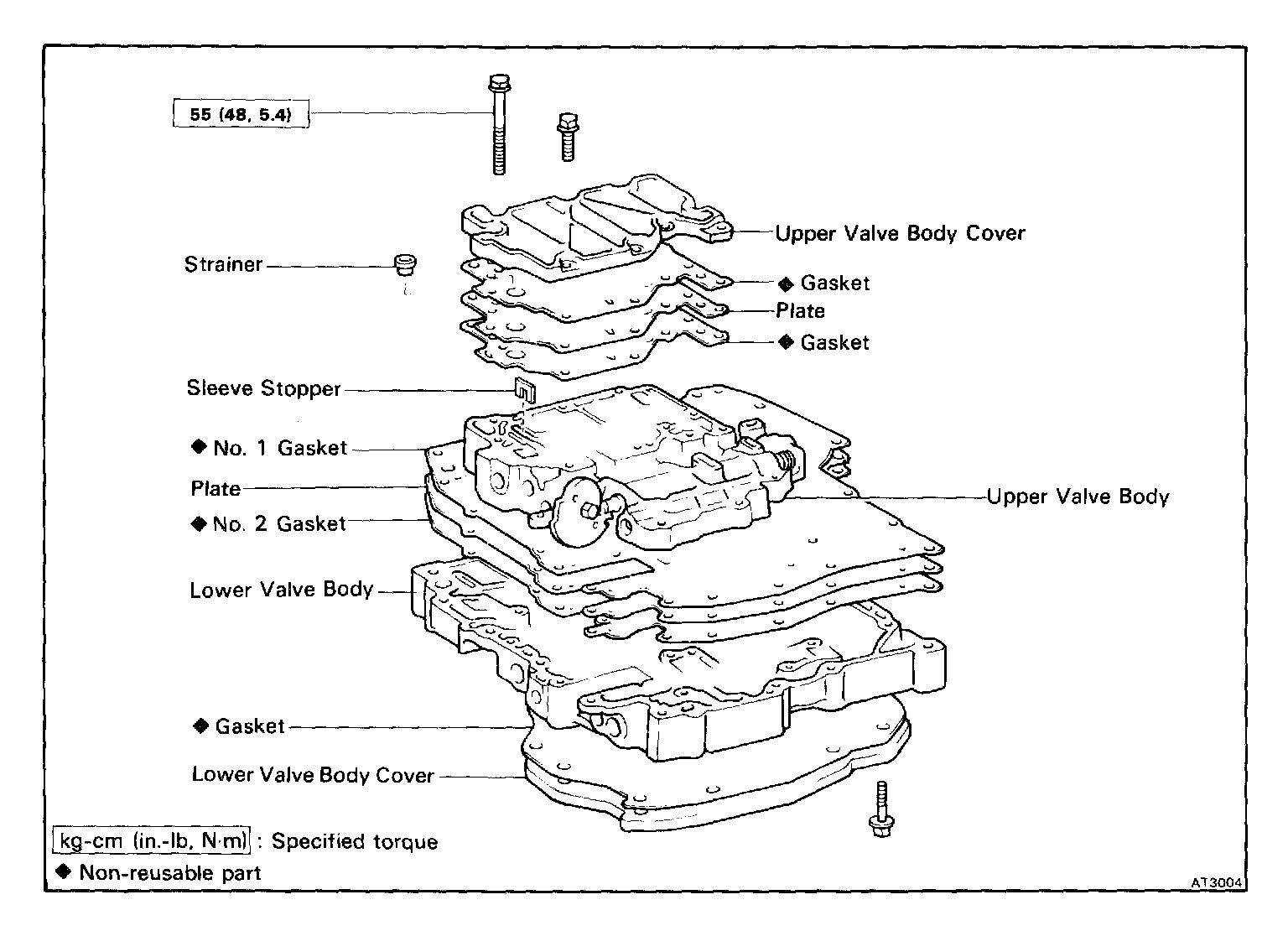 55 (48, 5.4)

Upper Valve Body Cover

Strainer

◆ Gasket

Plate

◆ Gasket

Sleeve Stopper

◆ No. 1 Gasket

Plate

◆ No. 2 Gasket

Upper Valve Body

Lower Valve Body

◆ Gasket

Lower Valve Body Cover

kg-cm (in.-lb, N·m) : Specified torque

◆ Non-reusable part

AT3004