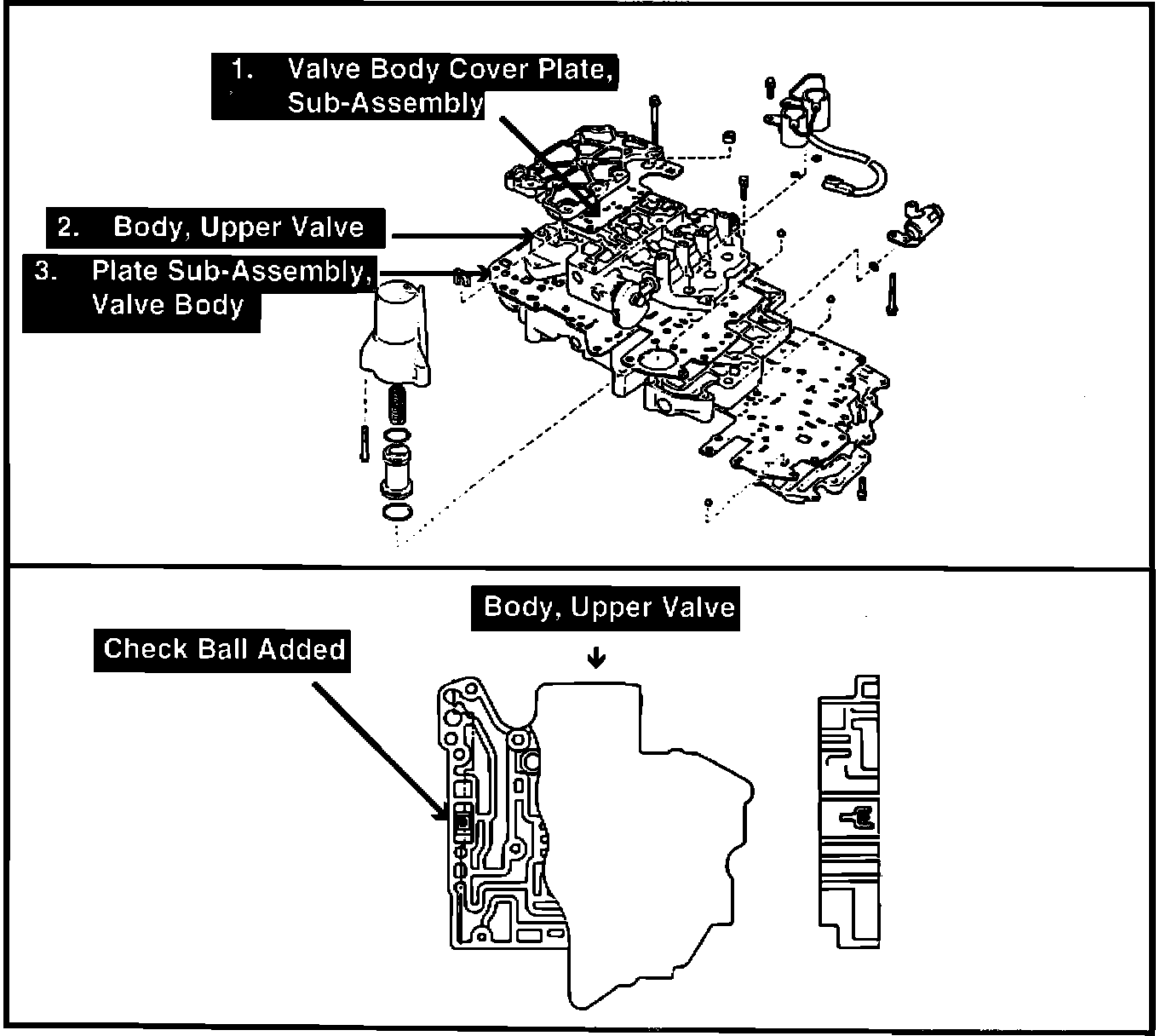 1. Valve Body Cover Plate, Sub-Assembly

2. Body, Upper Valve

3. Plate Sub-Assembly, Valve Body

Body, Upper Valve

Check Ball Added