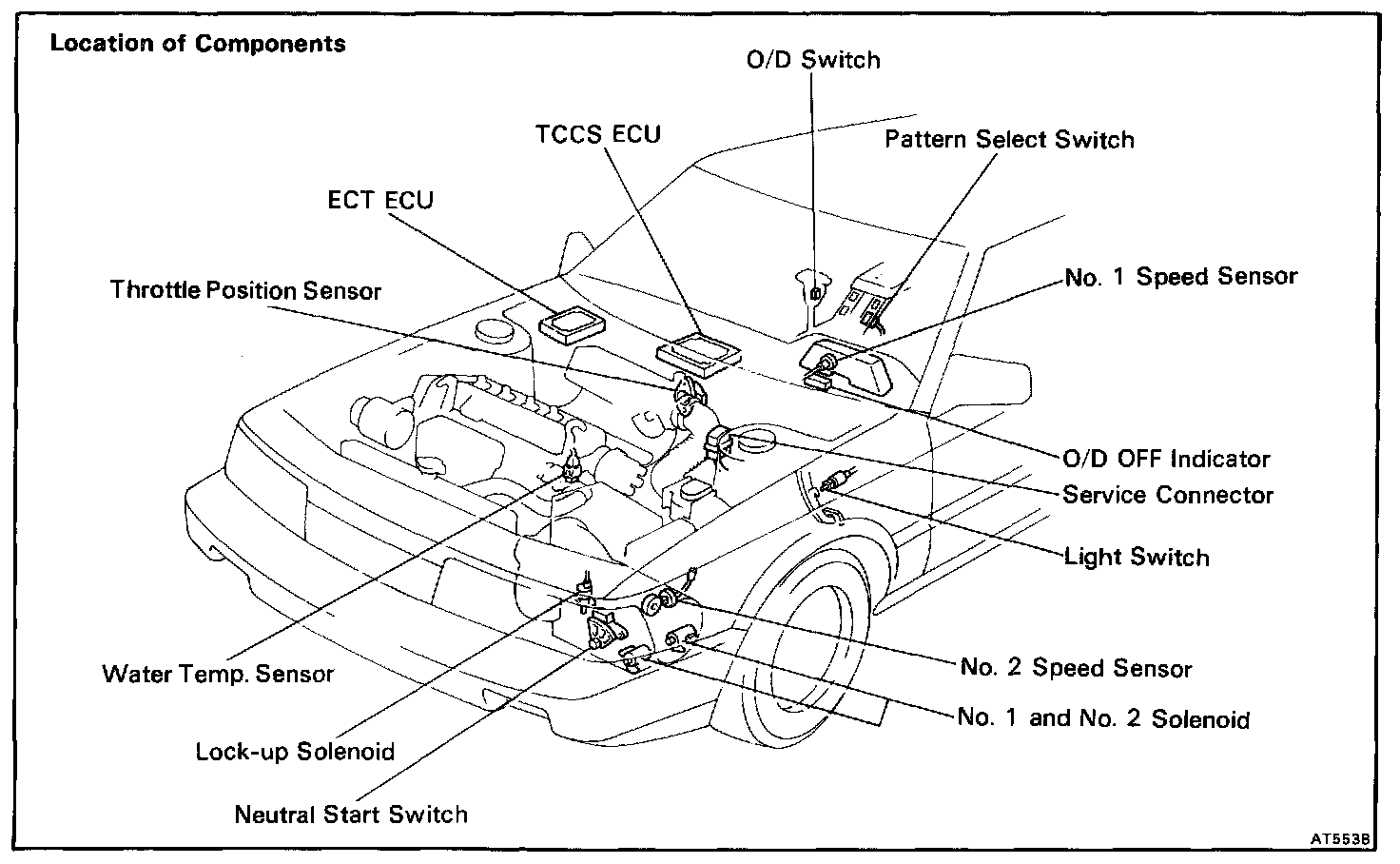 Location of Components

O/D Switch

TCCS ECU

Pattern Select Switch

ECT ECU

Throttle Position Sensor

No. 1 Speed Sensor

O/D OFF Indicator

Service Connector

Light Switch

Water Temp. Sensor

No. 2 Speed Sensor

No. 1 and No. 2 Solenoid

Lock-up Solenoid

Neutral Start Switch

AT5538