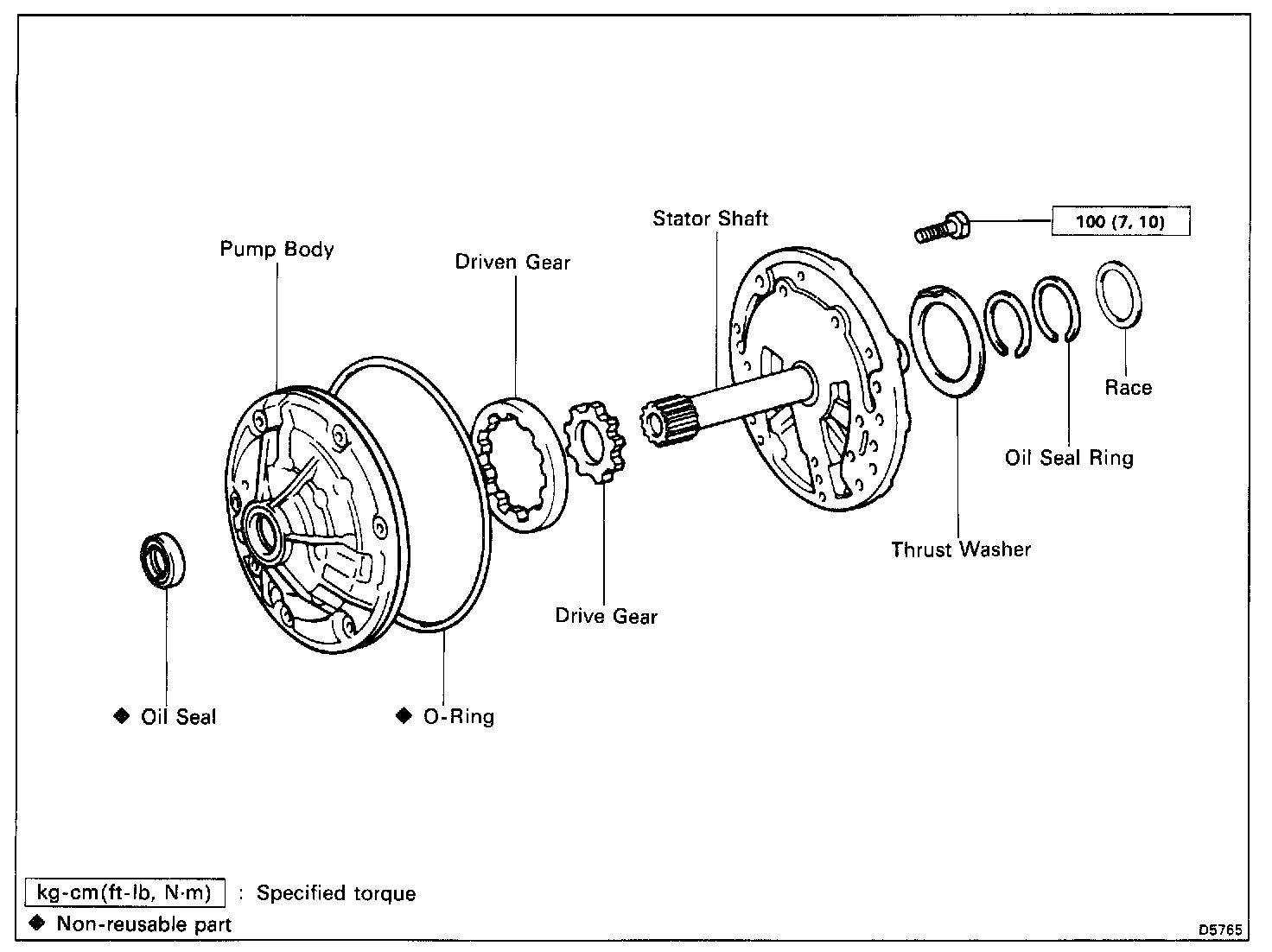 Stator Shaft

100 (7, 10)

Pump Body

Driven Gear

Race

Oil Seal Ring

Thrust Washer

Drive Gear

◆ Oil Seal

◆ O-Ring

kg-cm(ft-lb, N·m) : Specified torque

◆ Non-reusable part

D5765