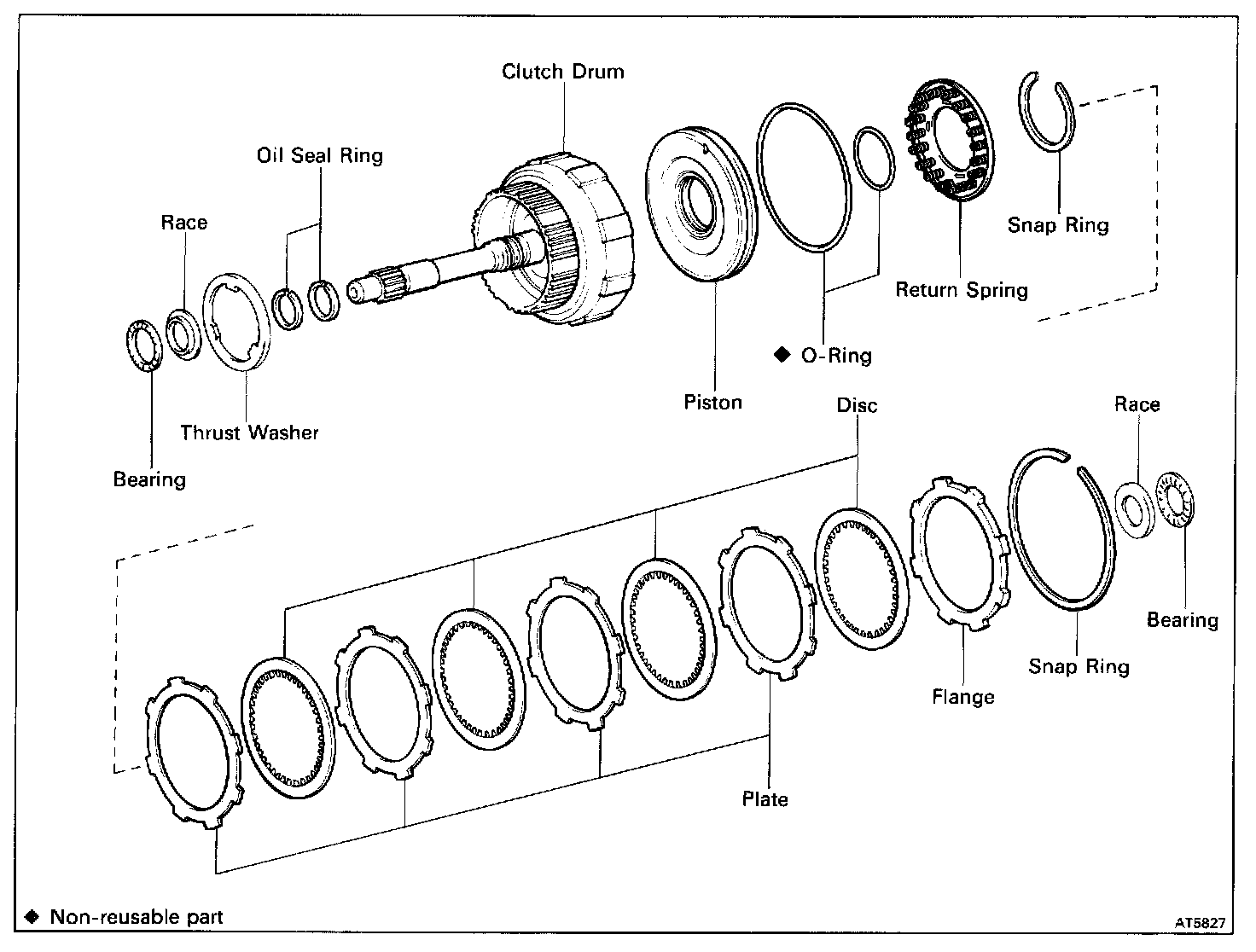 Clutch Drum
Oil Seal Ring
Race
Snap Ring
Return Spring
◆ O-Ring
Piston
Thrust Washer
Bearing
Disc
Race
Bearing
Snap Ring
Flange
Plate
◆ Non-reusable part
AT5827