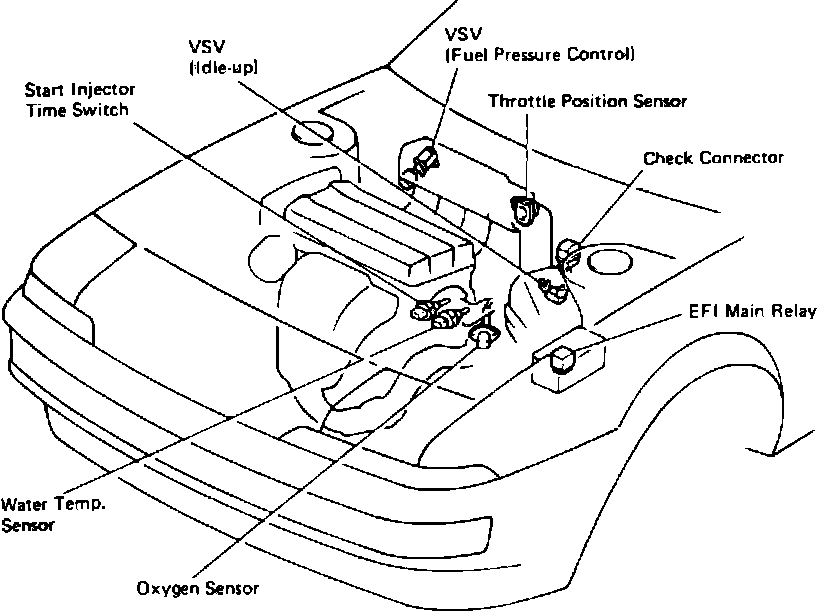 VSV
(Idle-up)

VSV
(Fuel Pressure Control)

Start Injector
Time Switch

Throttle Position Sensor

Check Connector

EFI Main Relay

Water Temp.
Sensor

Oxygen Sensor