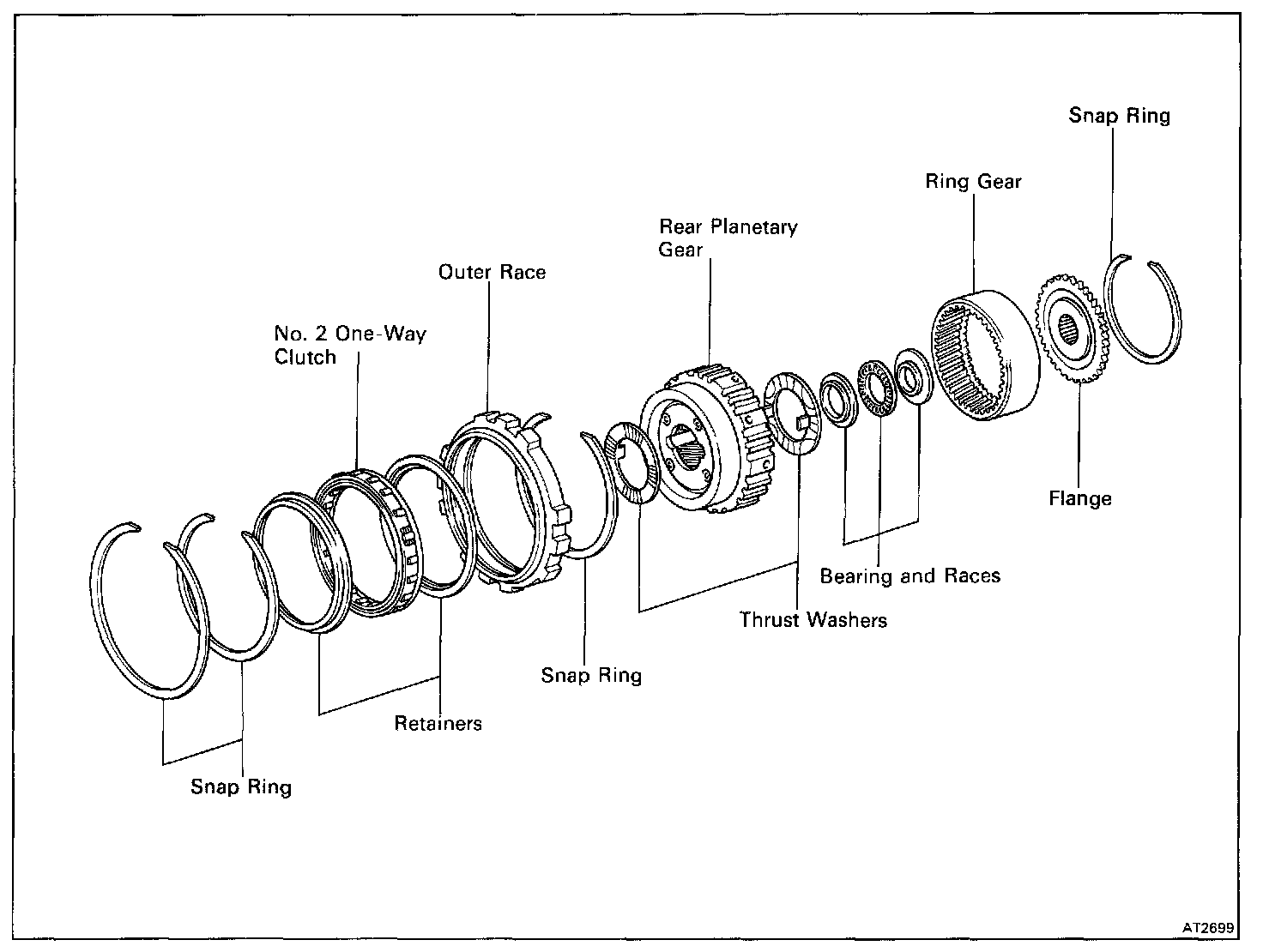 Snap Ring

Ring Gear

Rear Planetary Gear

Outer Race

No. 2 One-Way Clutch

Flange

Bearing and Races

Thrust Washers

Snap Ring

Retainers

Snap Ring

AT2699