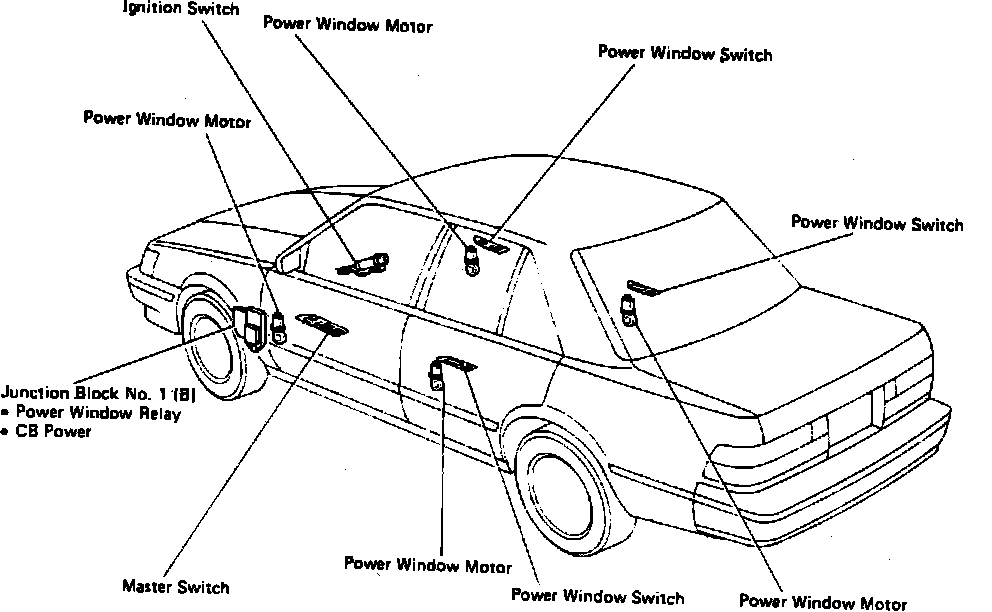 Ignition Switch

Power Window Motor

Power Window Switch

Power Window Motor

Power Window Switch

Junction Block No. 1 (B)
• Power Window Relay
• CB Power

Master Switch

Power Window Motor

Power Window Switch

Power Window Motor