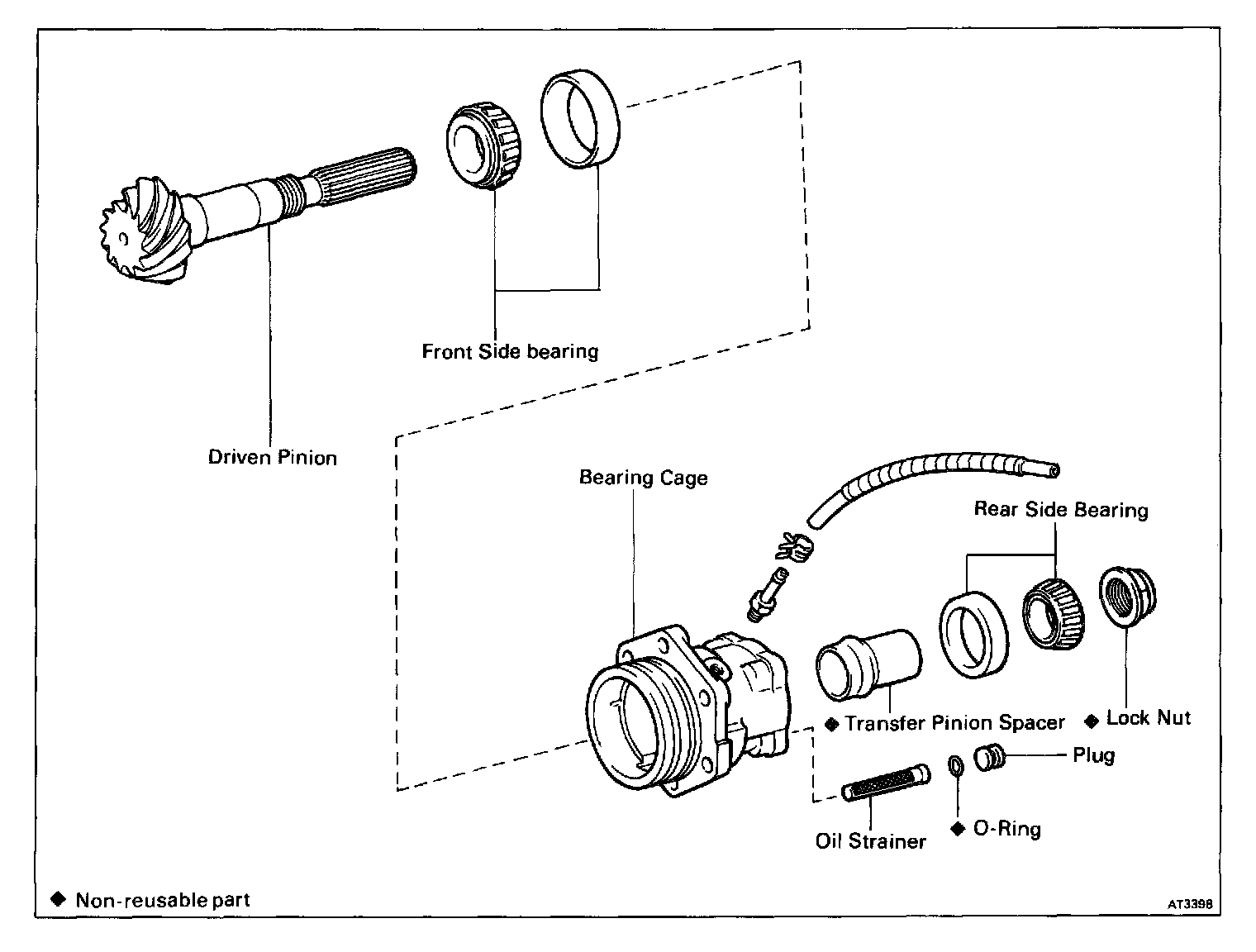 Front Side bearing

Driven Pinion

Bearing Cage

Rear Side Bearing

◆ Transfer Pinion Spacer

◆ Lock Nut

Plug

Oil Strainer

◆ O-Ring

◆ Non-reusable part

AT3398