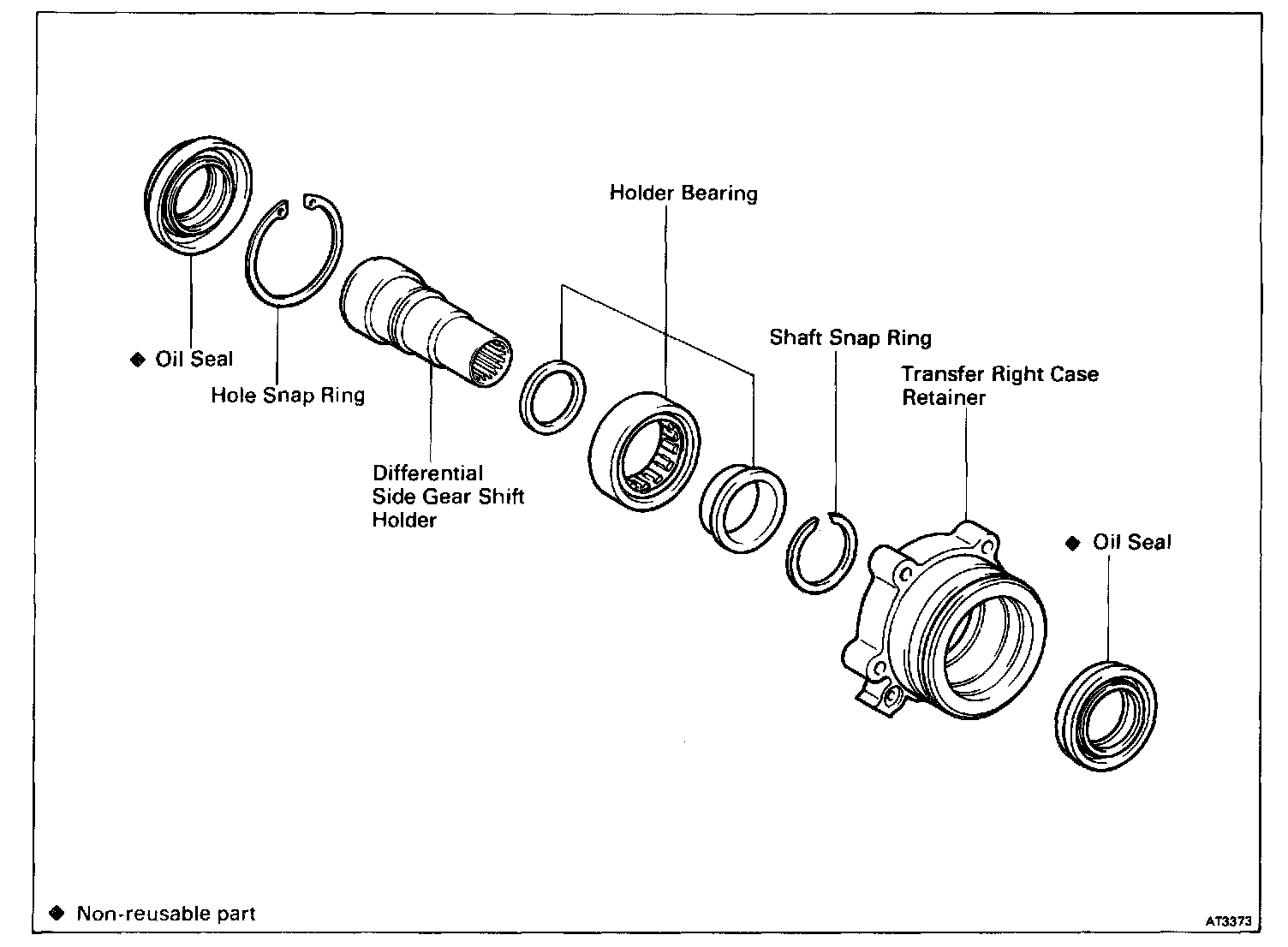 Holder Bearing

◆ Oil Seal

Hole Snap Ring

Shaft Snap Ring

Transfer Right Case Retainer

Differential Side Gear Shift Holder

◆ Oil Seal

◆ Non-reusable part

AT3373