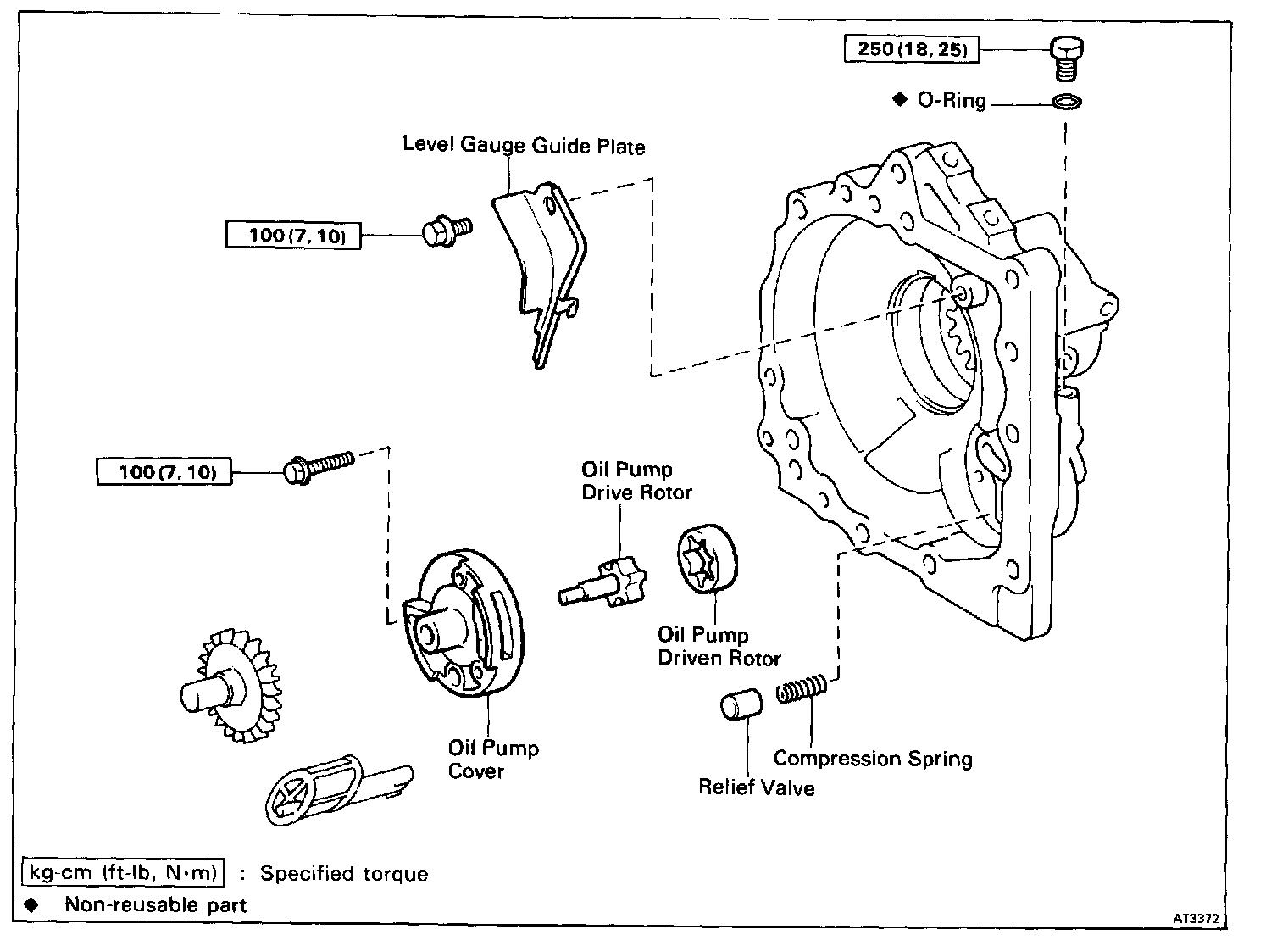 250 (18, 25)

◆ O-Ring

Level Gauge Guide Plate

100 (7, 10)

100 (7, 10)

Oil Pump Drive Rotor

Oil Pump Driven Rotor

Oil Pump Cover

Compression Spring

Relief Valve

kg-cm (ft-lb, N·m) : Specified torque

◆ Non-reusable part

AT3372