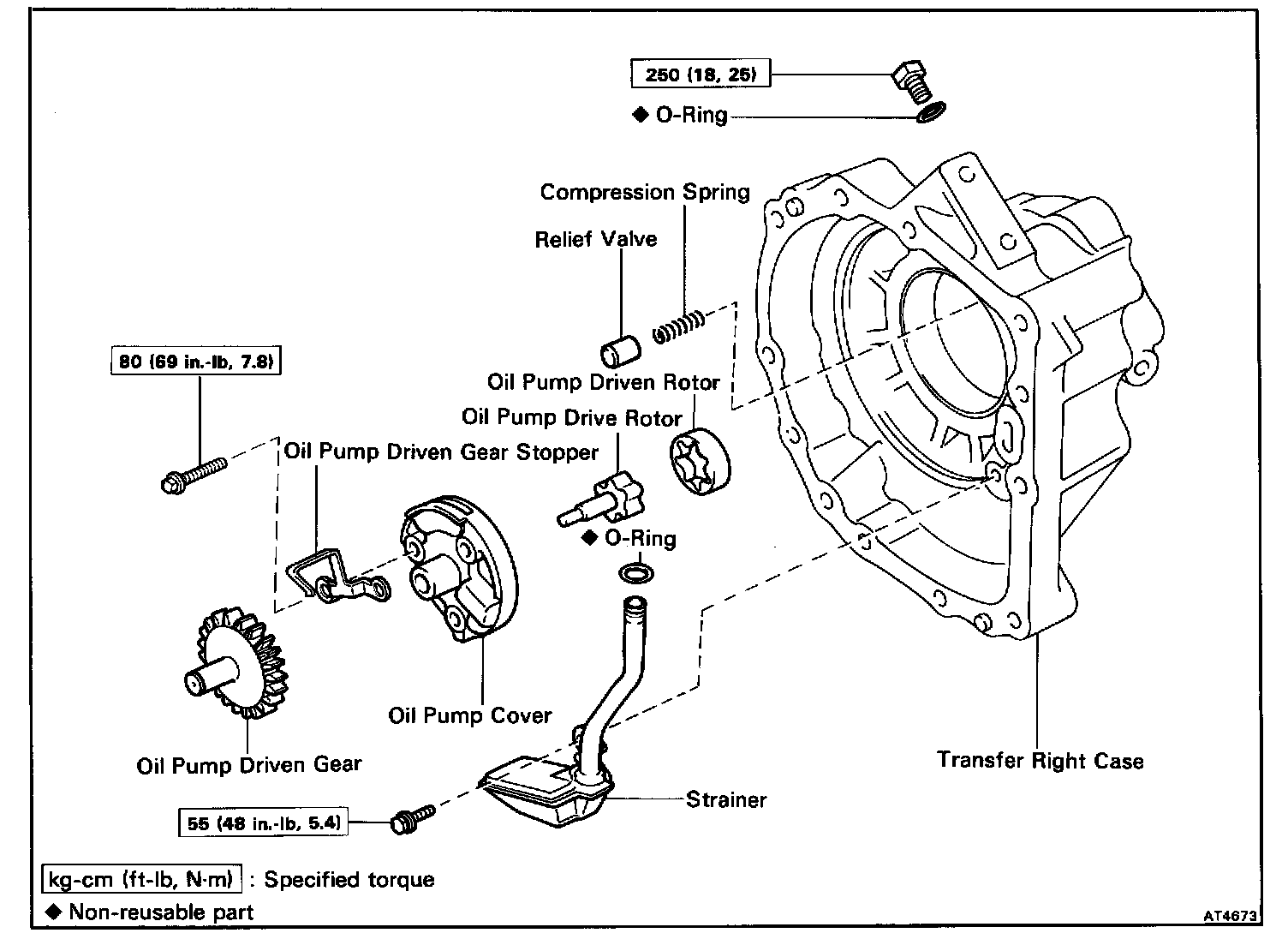 250 (18, 25)

◆ O-Ring

Compression Spring

Relief Valve

80 (69 in.-lb, 7.8)

Oil Pump Driven Rotor

Oil Pump Drive Rotor

Oil Pump Driven Gear Stopper

◆ O-Ring

Oil Pump Cover

Oil Pump Driven Gear

Transfer Right Case

Strainer

55 (48 in.-lb, 5.4)

kg-cm (ft-lb, N·m) : Specified torque

◆ Non-reusable part

AT4673