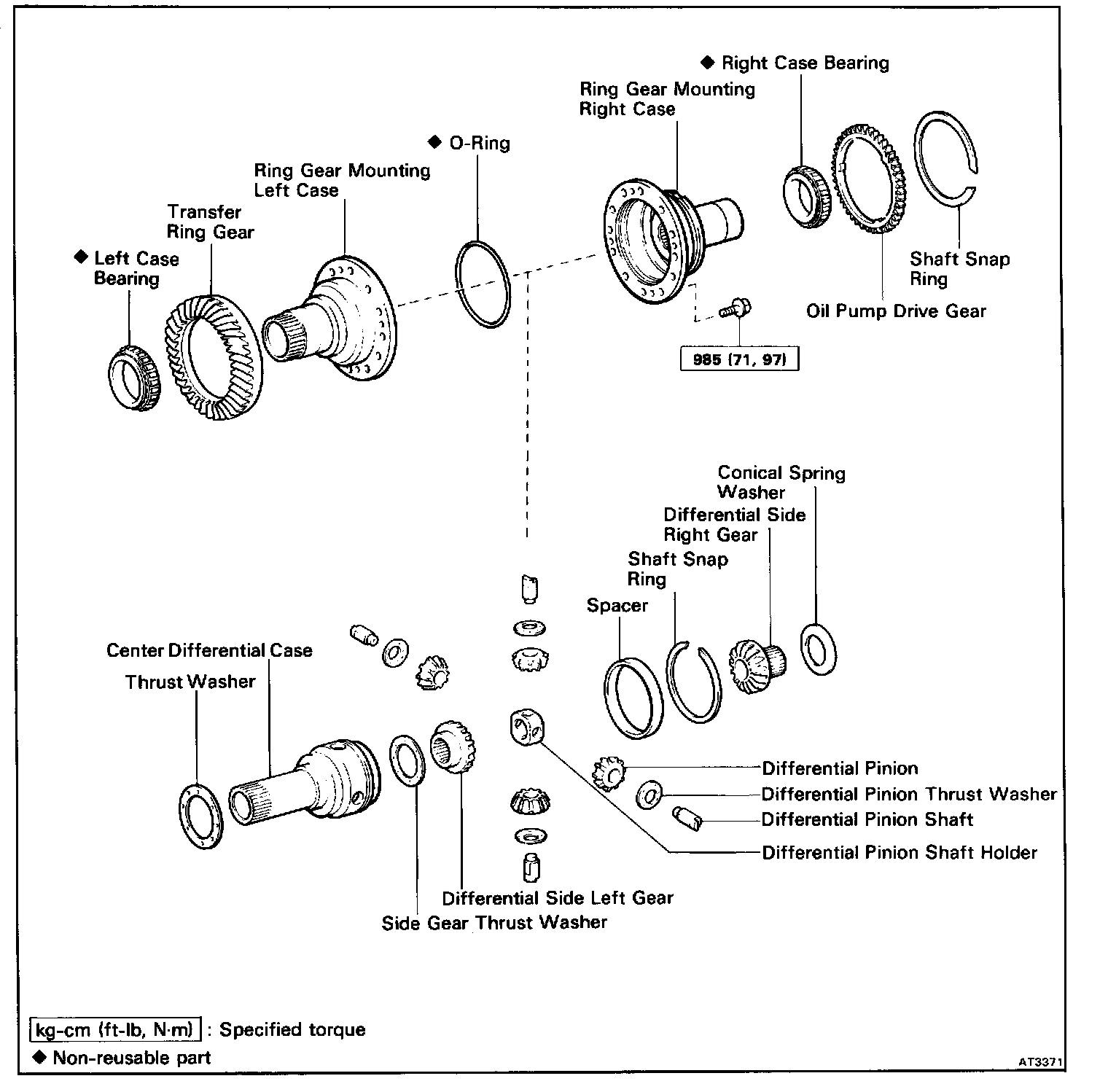 ◆ Right Case Bearing

Ring Gear Mounting Right Case

◆ O-Ring

Ring Gear Mounting Left Case

Transfer Ring Gear

◆ Left Case Bearing

Shaft Snap Ring

Oil Pump Drive Gear

985 (71, 97)

Conical Spring Washer

Differential Side Right Gear

Shaft Snap Ring

Spacer

Center Differential Case

Thrust Washer

Differential Pinion

Differential Pinion Thrust Washer

Differential Pinion Shaft

Differential Pinion Shaft Holder

Differential Side Left Gear

Side Gear Thrust Washer

kg-cm (ft-lb, N·m) : Specified torque

◆ Non-reusable part

AT3371